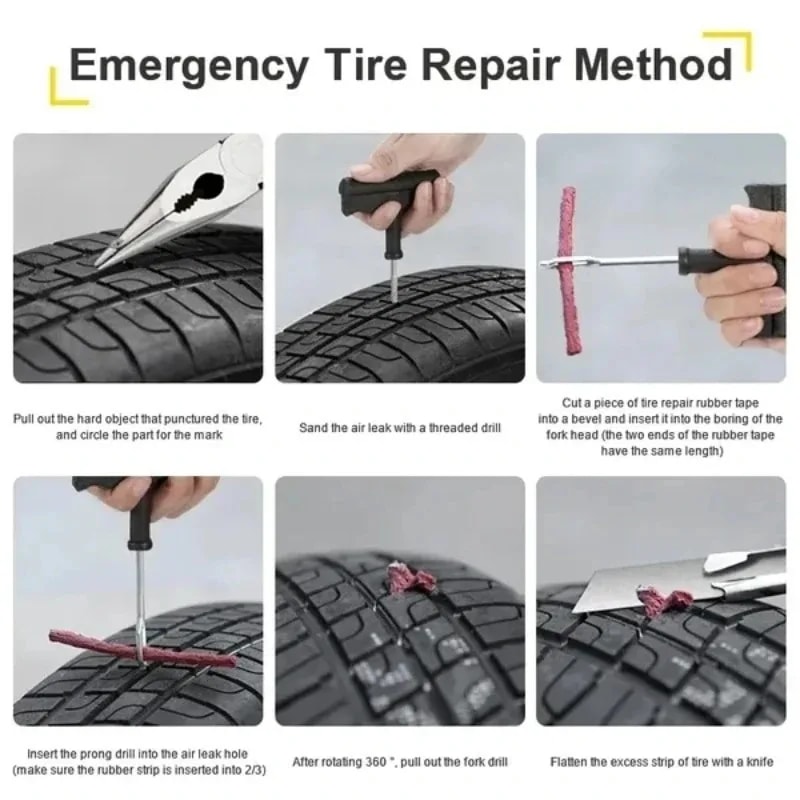 Emergency Tire Repair Method

Pull out the hard object that punctured the tire, and circle the part for the mark

Sand the air leak with a threaded drill

Cut a piece of tire repair rubber tape into a bevel and insert it into the boring of the fork head (the two ends of the rubber tape have the same length)

Insert the prong drill into the air leak hole (make sure the rubber strip is inserted into 2/3)

After rotating 360 °, pull out the fork drill

Flatten the excess strip of tire with a knife