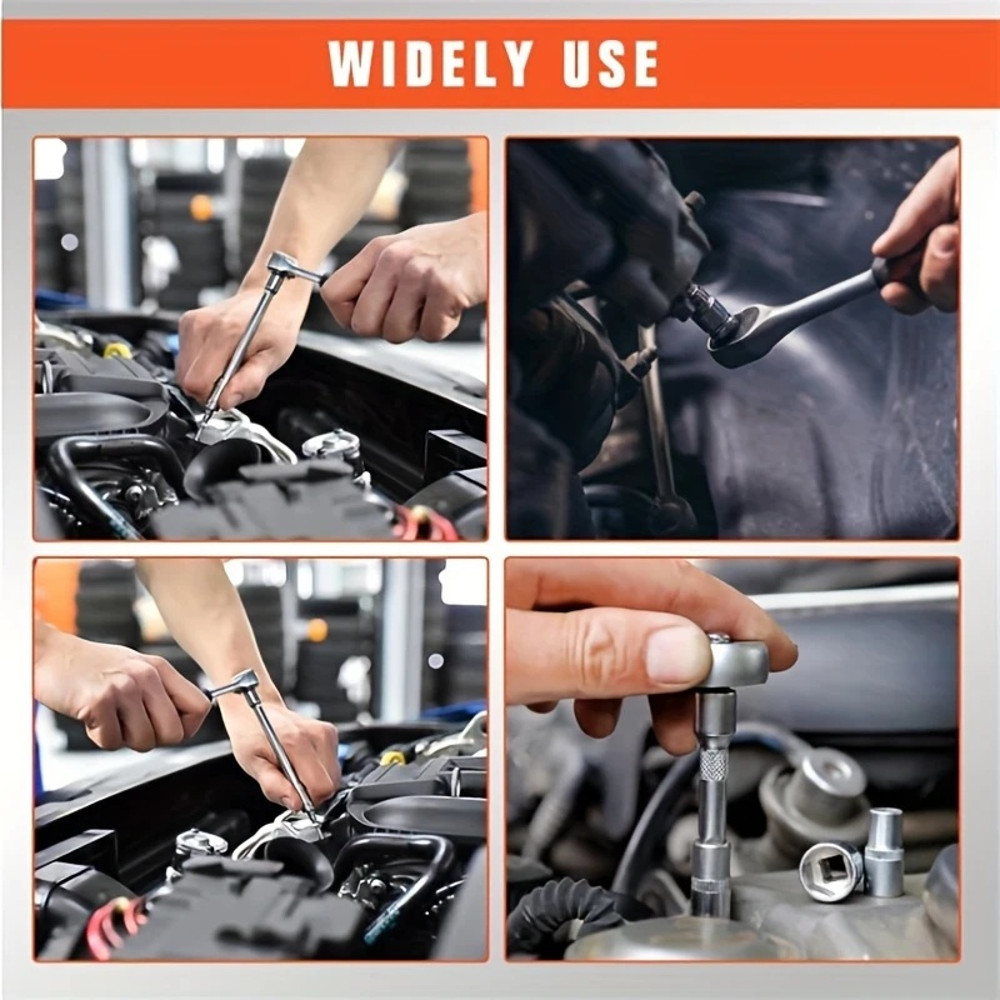 WIDELY USE