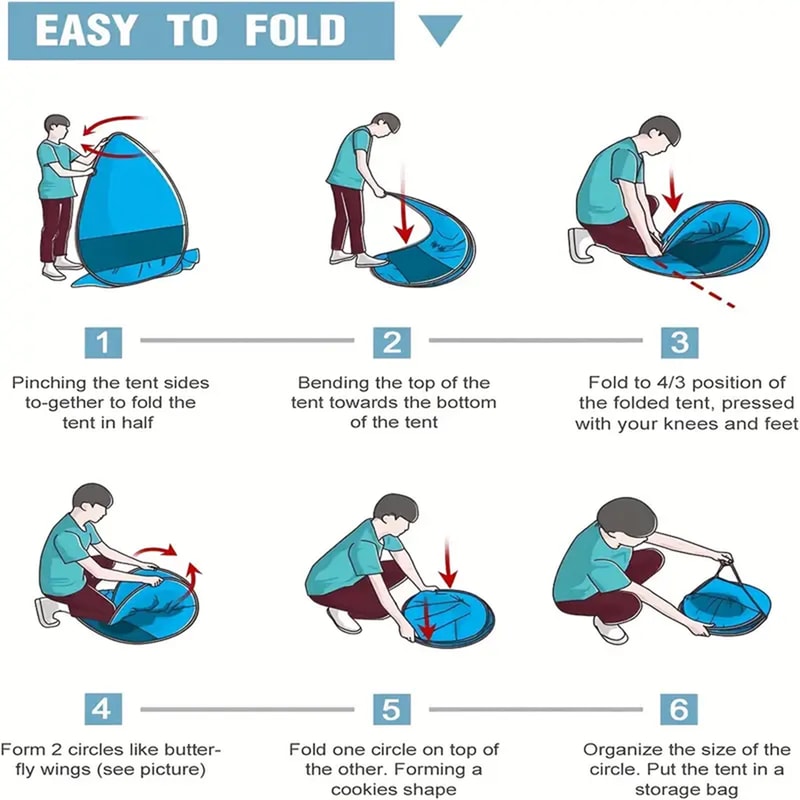 EASY TO FOLD

1

Pinching the tent sides to-gether to fold the tent in half

2

Bending the top of the tent towards the bottom of the tent

3

Fold to 4/3 position of the folded tent, pressed with your knees and feet

4

Form 2 circles like butterfly wings (see picture)

5

Fold one circle on top of the other. Forming a cookies shape

6

Organize the size of the circle. Put the tent in a storage bag