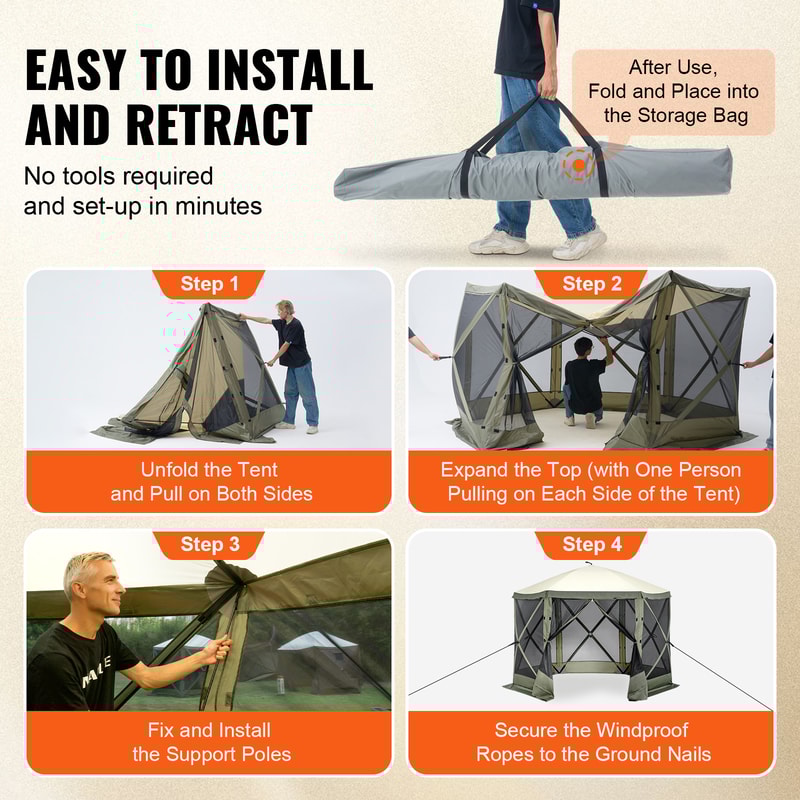 EASY TO INSTALL AND RETRACT

No tools required and set-up in minutes

After Use, Fold and Place into the Storage Bag

Step 1

Unfold the Tent and Pull on Both Sides

Step 2

Expand the Top (with One Person Pulling on Each Side of the Tent)

Step 3

Fix and Install the Support Poles

Step 4

Secure the Windproof Ropes to the Ground Nails