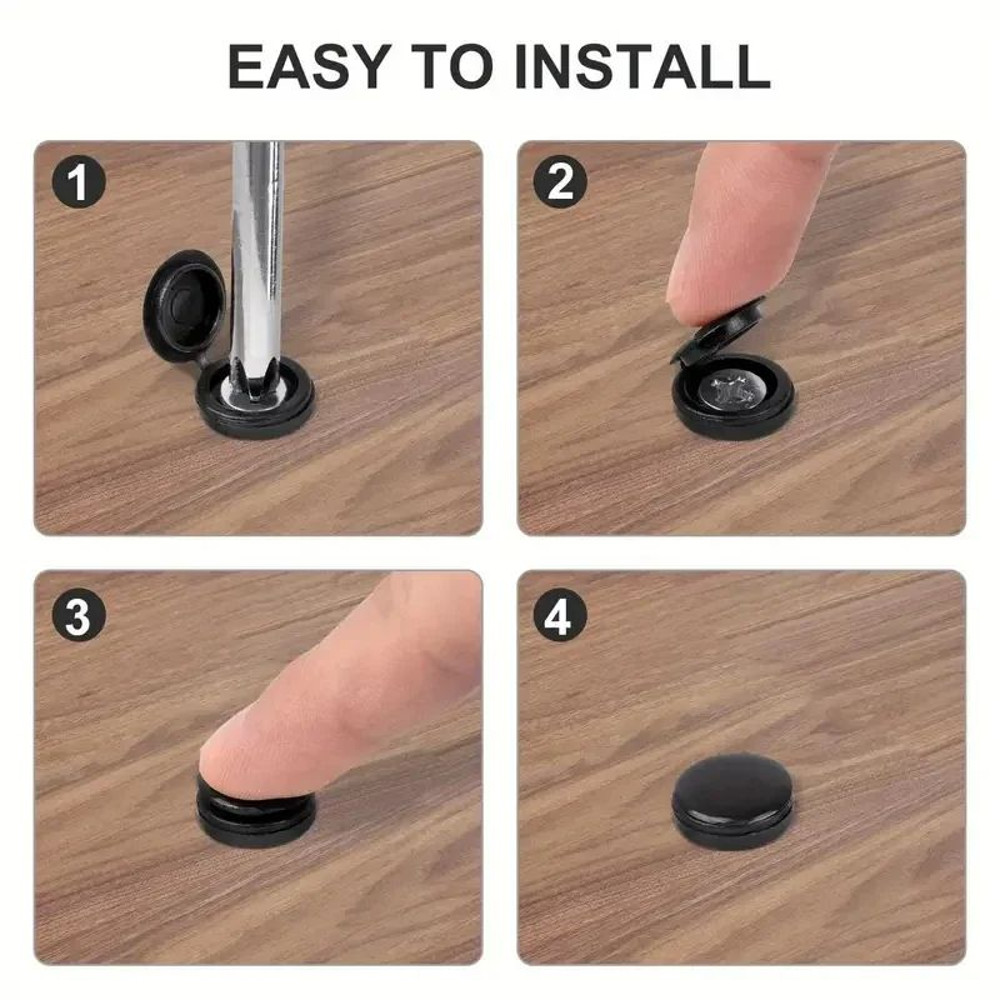 EASY TO INSTALL

1

2

3

4