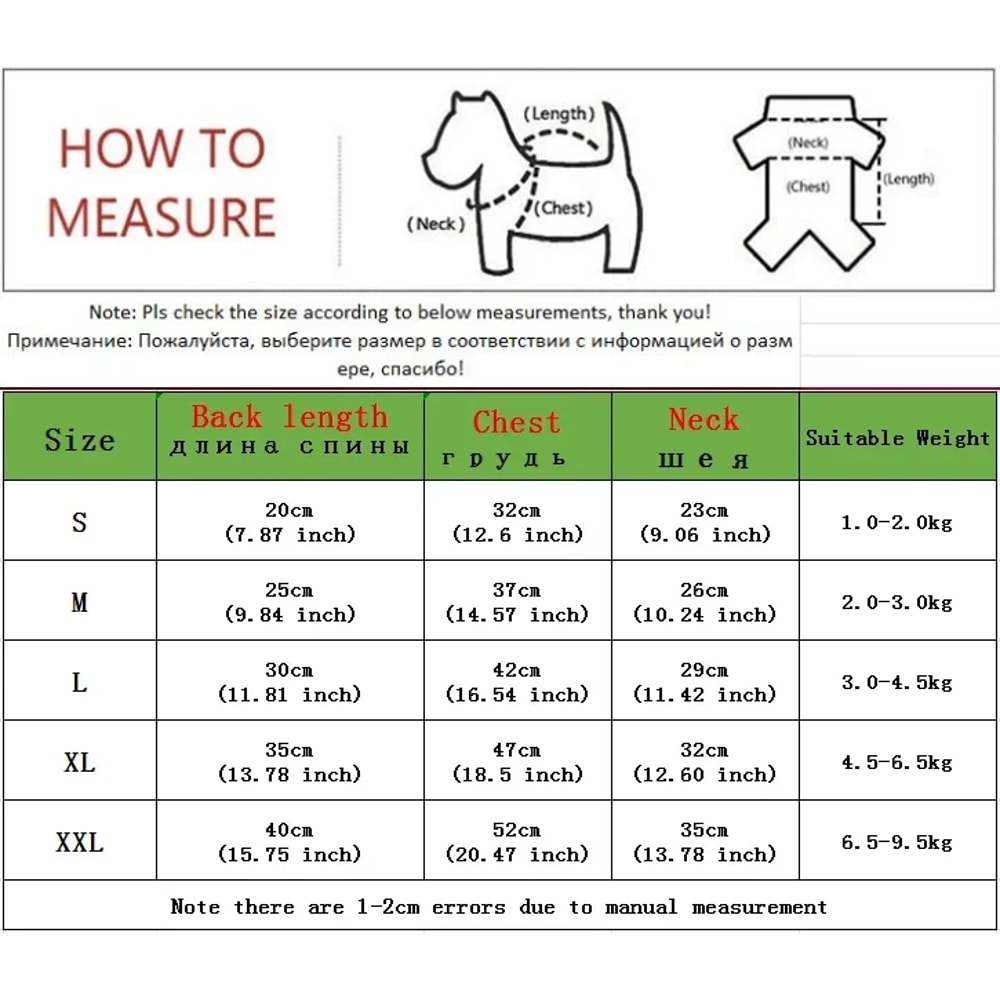 HOW TO MEASURE

(Length)
(Neck)
(Chest)

(Neck)
(Chest)
(Length)

Note: Pls check the size according to below measurements, thank you!
Примечание: Пожалуйста, выберите размер в соответствии с информацией о размере, спасибо!

| Size | Back length длина спины | Chest грудь | Neck шея | Suitable Weight |
|---|---|---|---|---|
| S | 20cm (7.87 inch) | 32cm (12.6 inch) | 23cm (9.06 inch) | 1.0-2.0kg |
| M | 25cm (9.84 inch) | 37cm (14.57 inch) | 26cm (10.24 inch) | 2.0-3.0kg |
| L | 30cm (11.81 inch) | 42cm (16.54 inch) | 29cm (11.42 inch) | 3.0-4.5kg |
| XL | 35cm (13.78 inch) | 47cm (18.5 inch) | 32cm (12.60 inch) | 4.5-6.5kg |
| XXL | 40cm (15.75 inch) | 52cm (20.47 inch) | 35cm (13.78 inch) | 6.5-9.5kg |

Note there are 1-2cm errors due to manual measurement