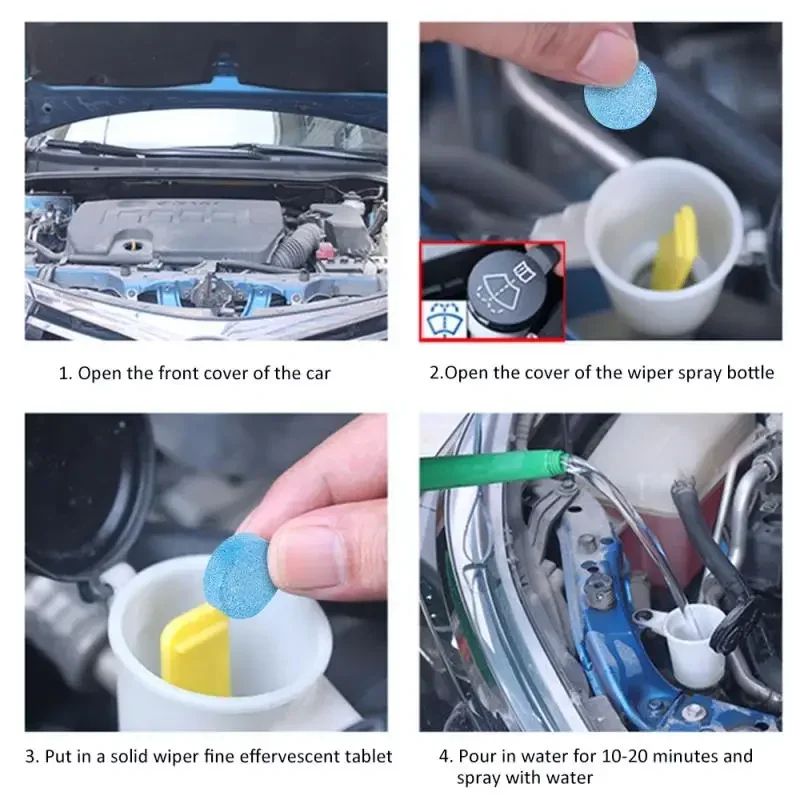 1. Open the front cover of the car

2.Open the cover of the wiper spray bottle

3. Put in a solid wiper fine effervescent tablet

4. Pour in water for 10-20 minutes and spray with water