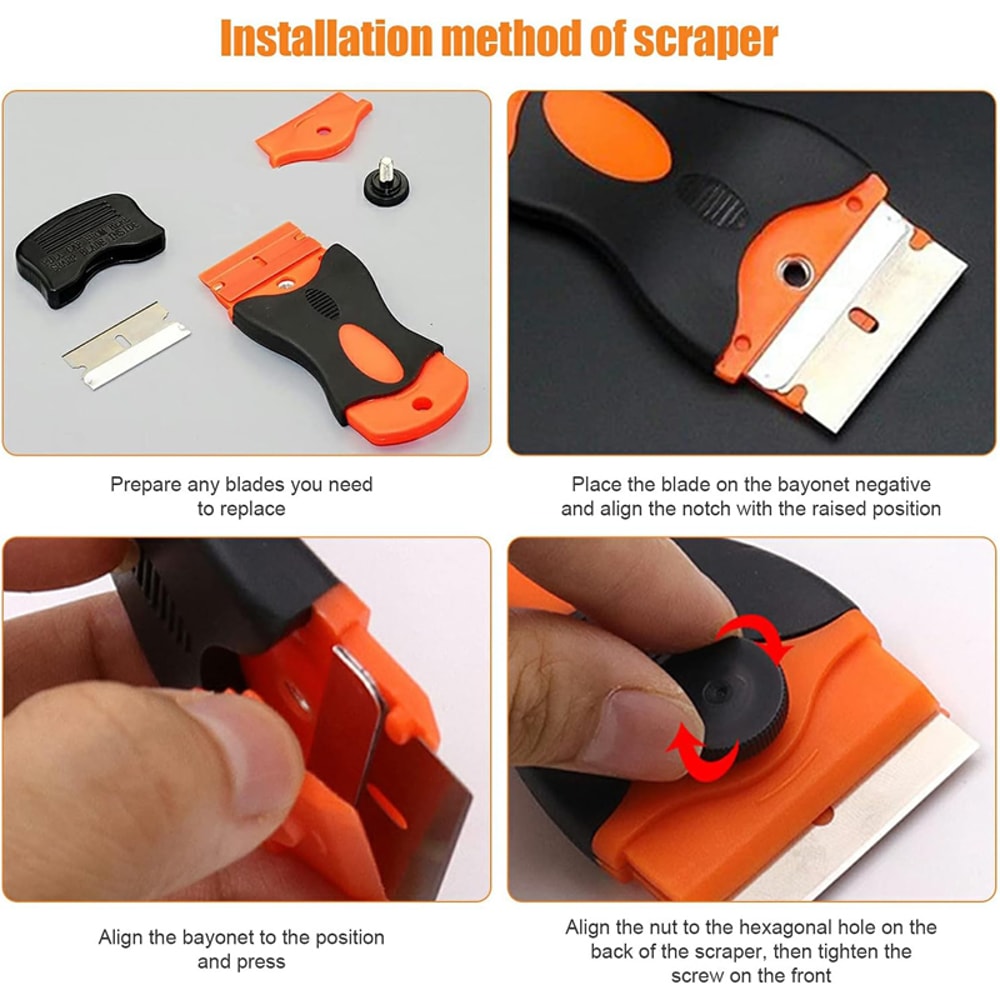 Installation method of scraper

Prepare any blades you need to replace

Place the blade on the bayonet negative and align the notch with the raised position

Align the bayonet to the position and press

Align the nut to the hexagonal hole on the back of the scraper, then tighten the screw on the front