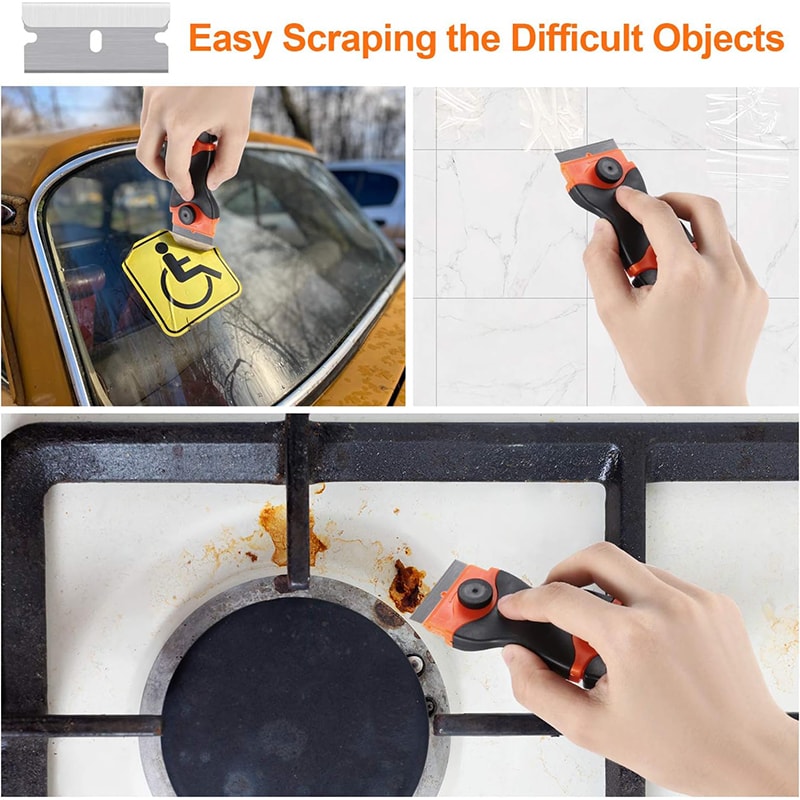 Easy Scraping the Difficult Objects