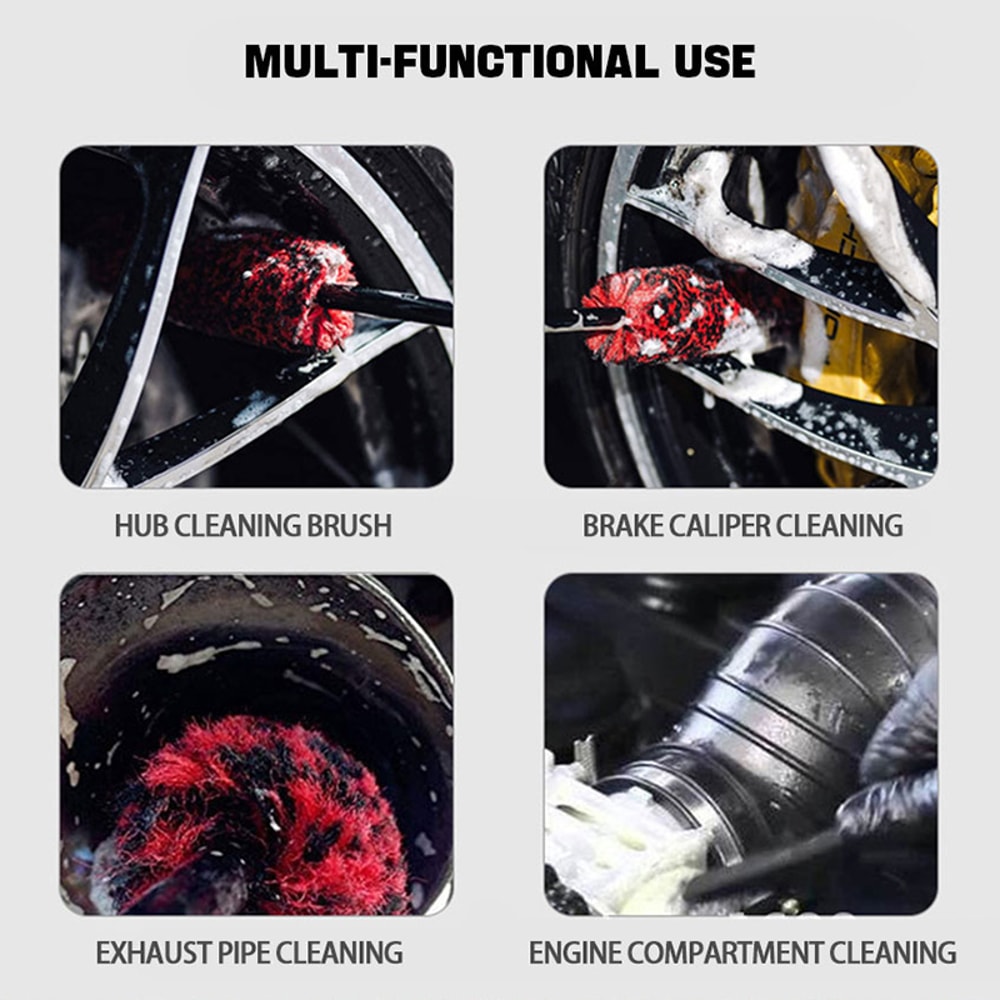 MULTI-FUNCTIONAL USE

HUB CLEANING BRUSH

BRAKE CALIPER CLEANING

EXHAUST PIPE CLEANING

ENGINE COMPARTMENT CLEANING