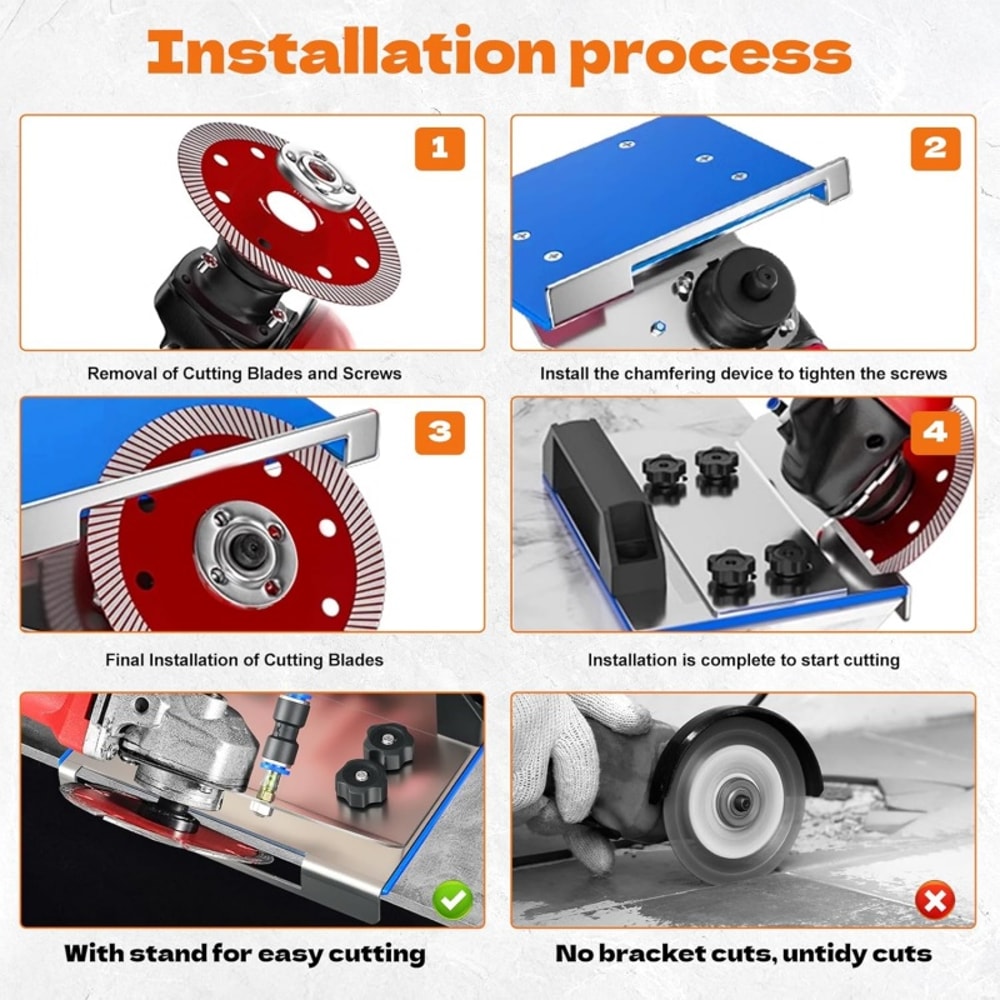 Installation process

1

Removal of Cutting Blades and Screws

2

Install the chamfering device to tighten the screws

3

Final Installation of Cutting Blades

4

Installation is complete to start cutting

With stand for easy cutting

No bracket cuts, untidy cuts