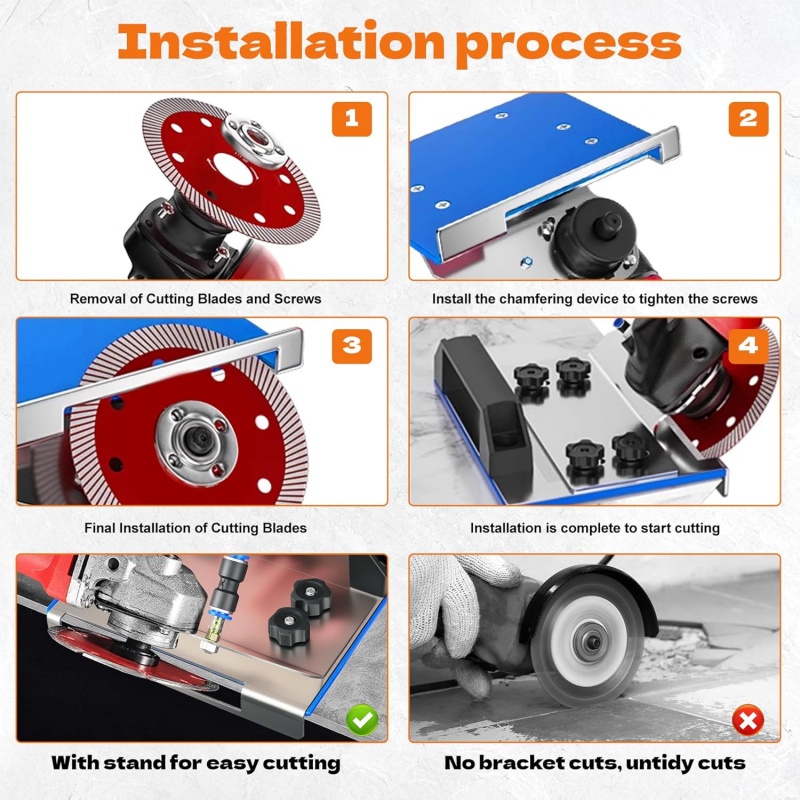 Installation process

1

Removal of Cutting Blades and Screws

2

Install the chamfering device to tighten the screws

3

Final Installation of Cutting Blades

4

Installation is complete to start cutting

With stand for easy cutting

No bracket cuts, untidy cuts