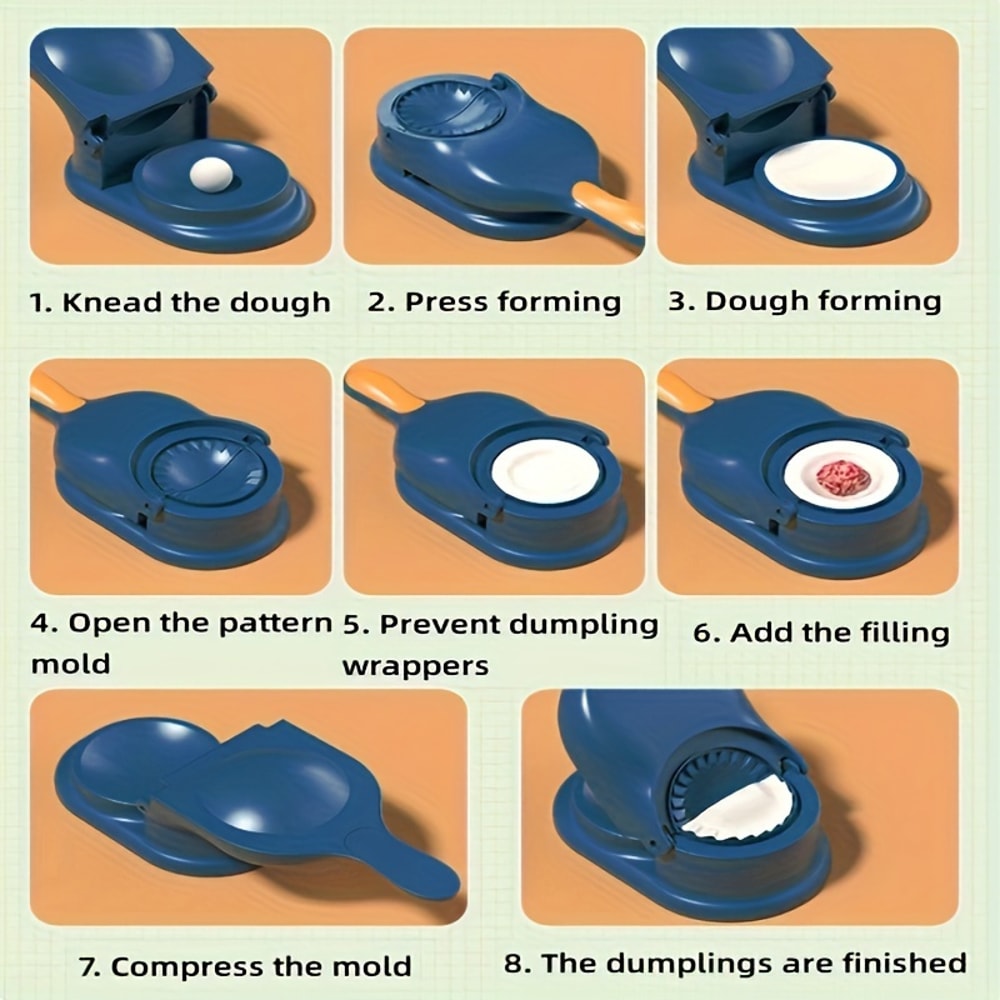 1. Knead the dough

2. Press forming

3. Dough forming

4. Open the pattern mold

5. Prevent dumpling wrappers

6. Add the filling

7. Compress the mold

8. The dumplings are finished