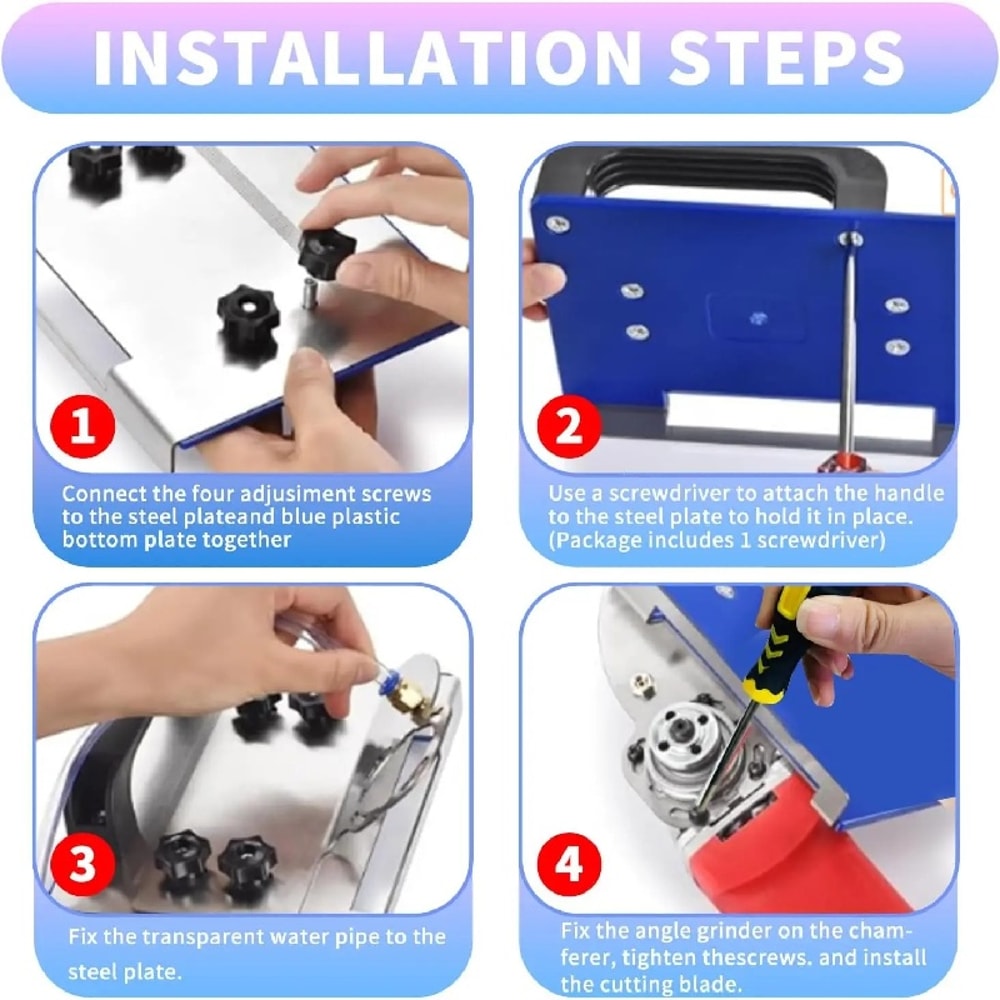 INSTALLATION STEPS

1

Connect the four adjusiment screws to the steel plateand blue plastic bottom plate together

2

Use a screwdriver to attach the handle to the steel plate to hold it in place. (Package includes 1 screwdriver)

3

Fix the transparent water pipe to the steel plate.

4

Fix the angle grinder on the chamferer, tighten thescrews. and install the cutting blade.