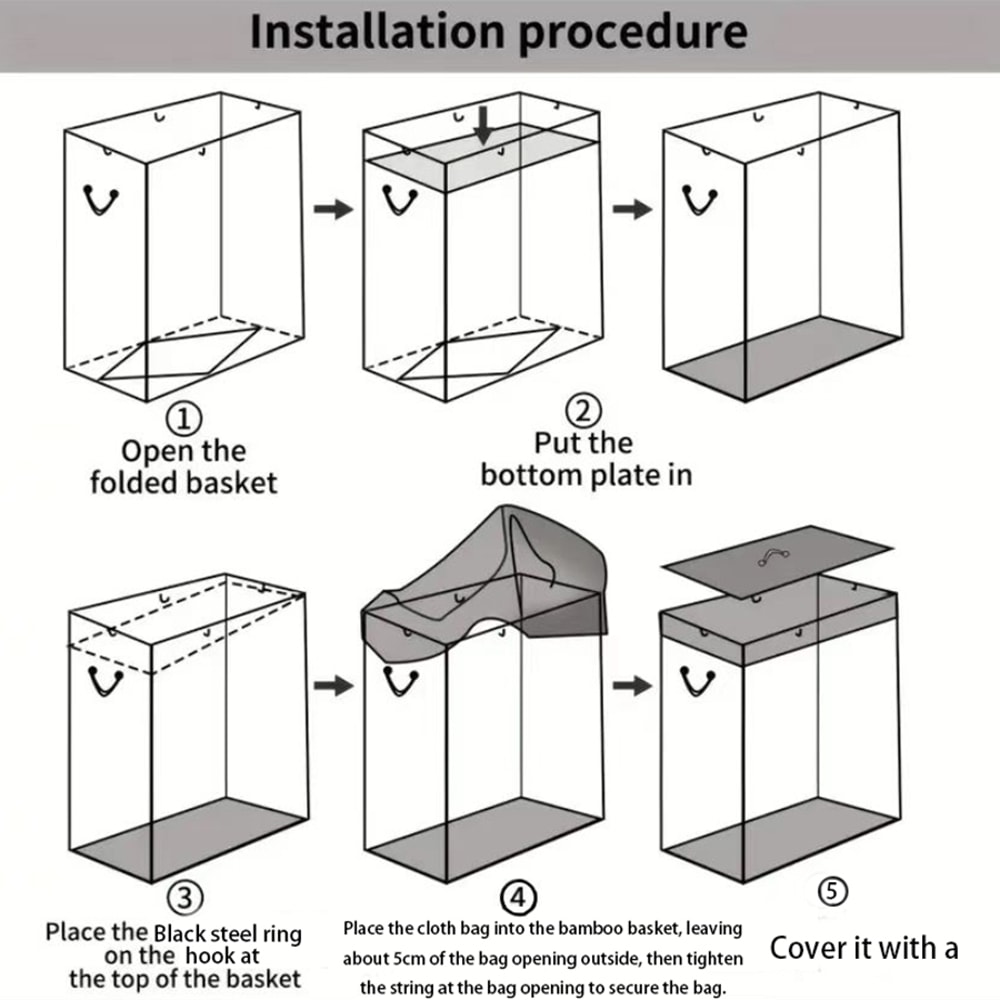 Installation procedure

①
Open the folded basket

②
Put the bottom plate in

③
Place the Black steel ring on the hook at the top of the basket

④
Place the cloth bag into the bamboo basket, leaving about 5cm of the bag opening outside, then tighten the string at the bag opening to secure the bag.

⑤
Cover it with a