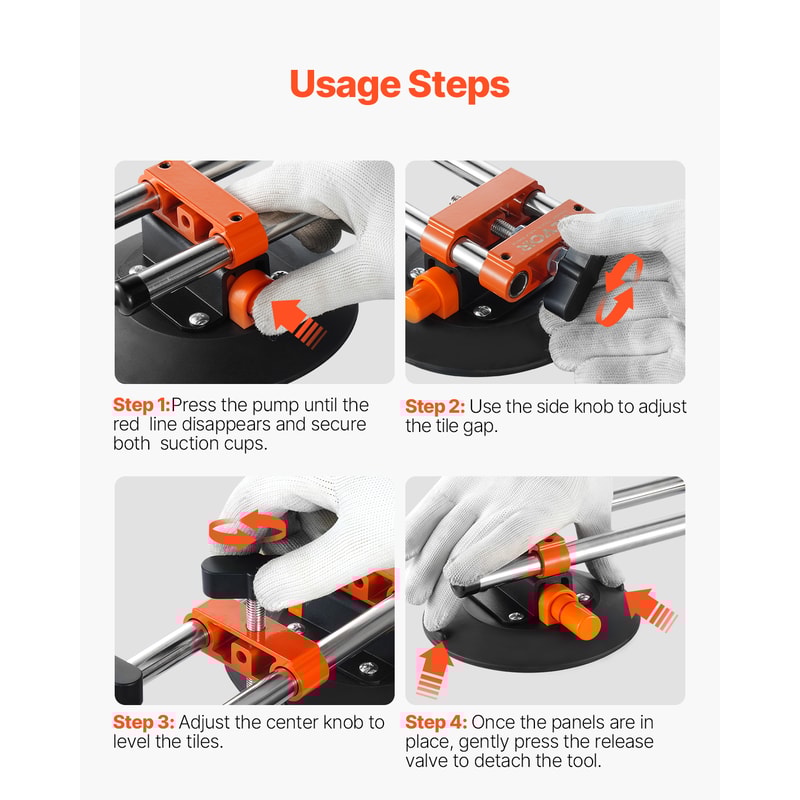 Usage Steps

Step 1:Press the pump until the red line disappears and secure both suction cups.

Step 2: Use the side knob to adjust the tile gap.

Step 3: Adjust the center knob to level the tiles.

Step 4: Once the panels are in place, gently press the release valve to detach the tool.