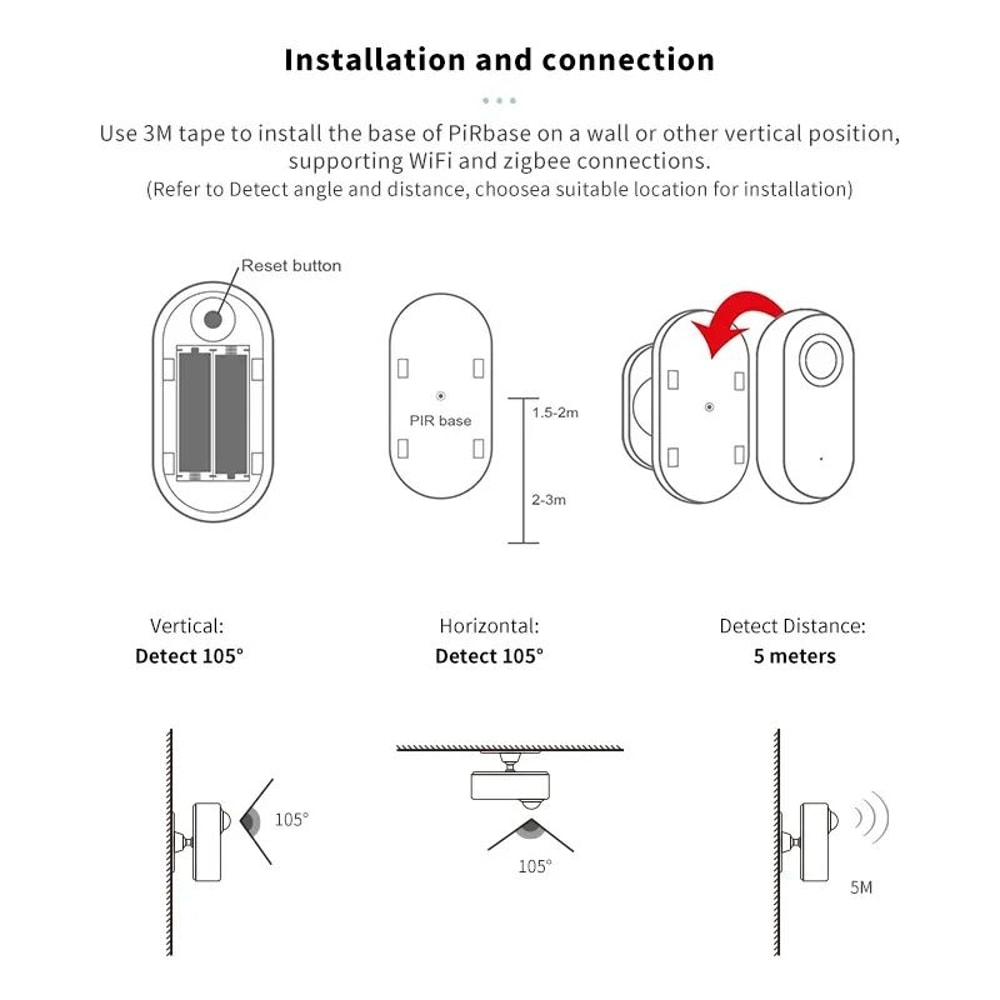 Installation and connection

Use 3M tape to install the base of PiRbase on a wall or other vertical position, supporting WiFi and zigbee connections.
(Refer to Detect angle and distance, choosea suitable location for installation)

Reset button

PIR base

1.5-2m

2-3m

Vertical:
Detect 105°

Horizontal:
Detect 105°

Detect Distance:
5 meters

105°

105°

5M