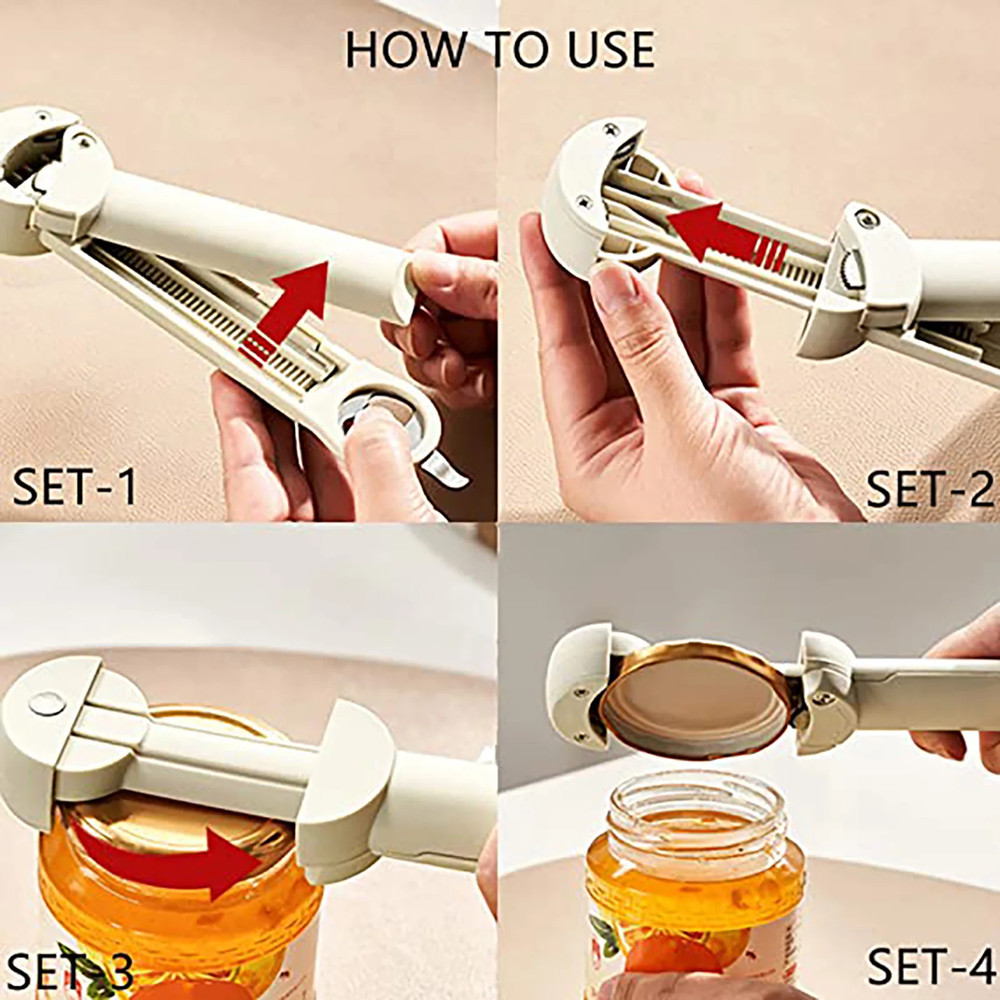 HOW TO USE

SET-1

SET-2

SET-3

SET-4