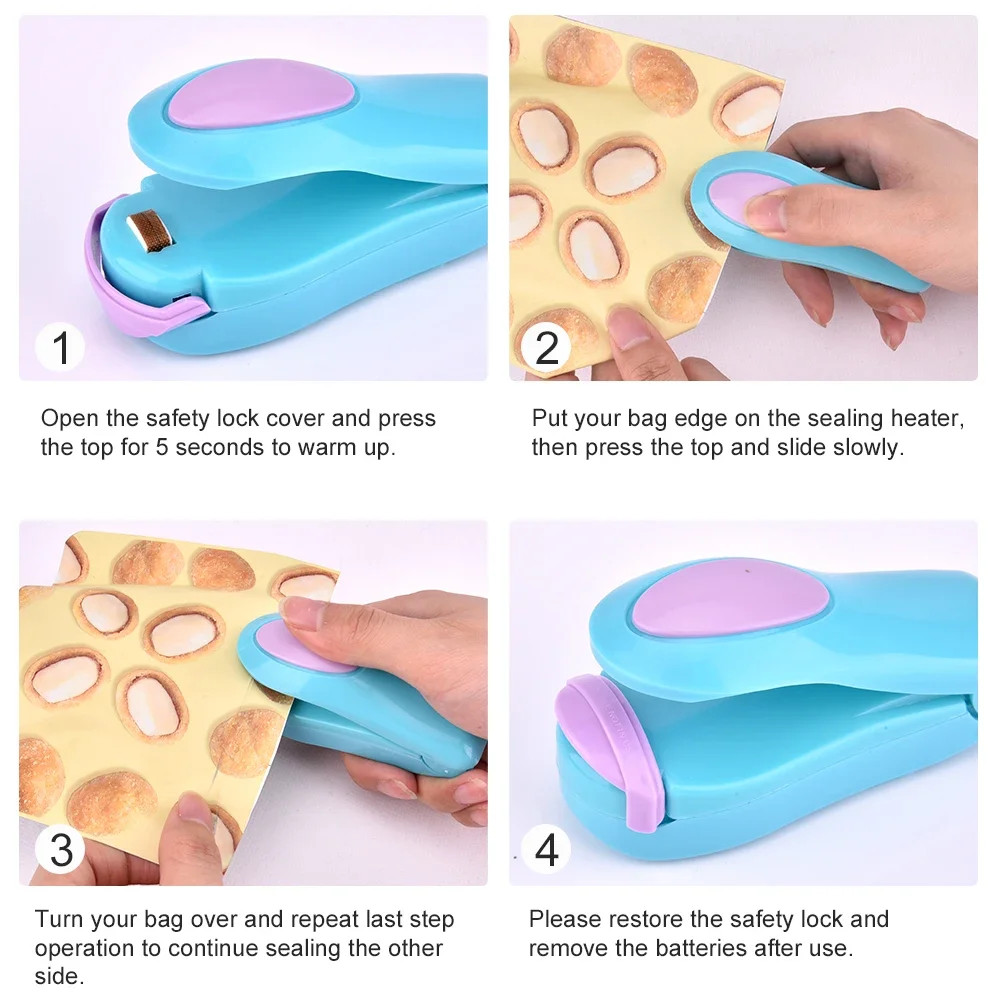 1

Open the safety lock cover and press the top for 5 seconds to warm up.

2

Put your bag edge on the sealing heater, then press the top and slide slowly.

3

Turn your bag over and repeat last step operation to continue sealing the other side.

4

Please restore the safety lock and remove the batteries after use.