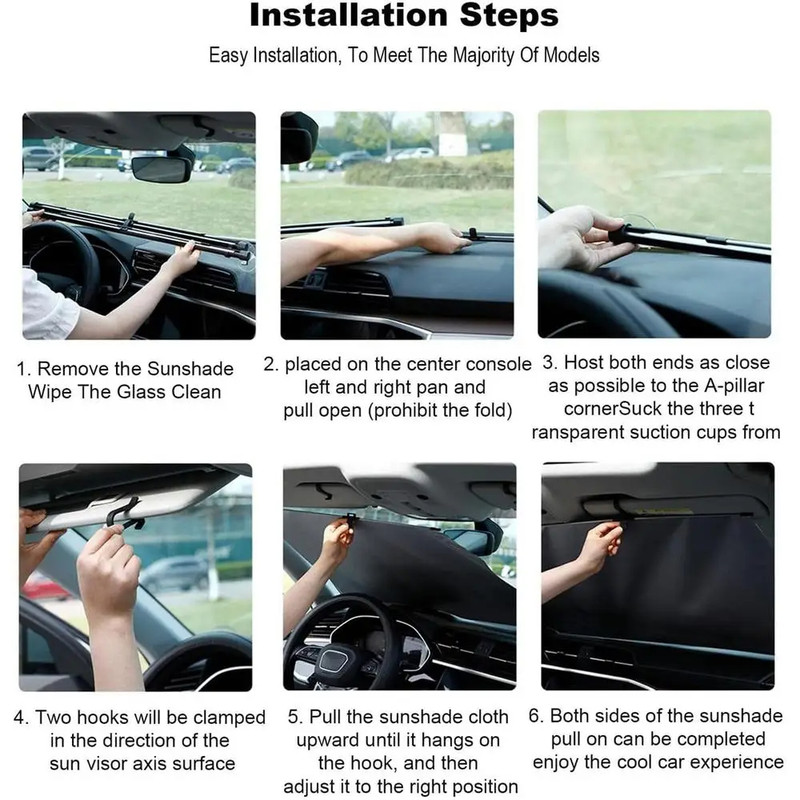 Installation Steps

Easy Installation, To Meet The Majority Of Models

1. Remove the Sunshade Wipe The Glass Clean

2. placed on the center console left and right pan and pull open (prohibit the fold)

3. Host both ends as close as possible to the A-pillar cornerSuck the three t ransparent suction cups from

4. Two hooks will be clamped in the direction of the sun visor axis surface

5. Pull the sunshade cloth upward until it hangs on the hook, and then adjust it to the right position

6. Both sides of the sunshade pull on can be completed enjoy the cool car experience