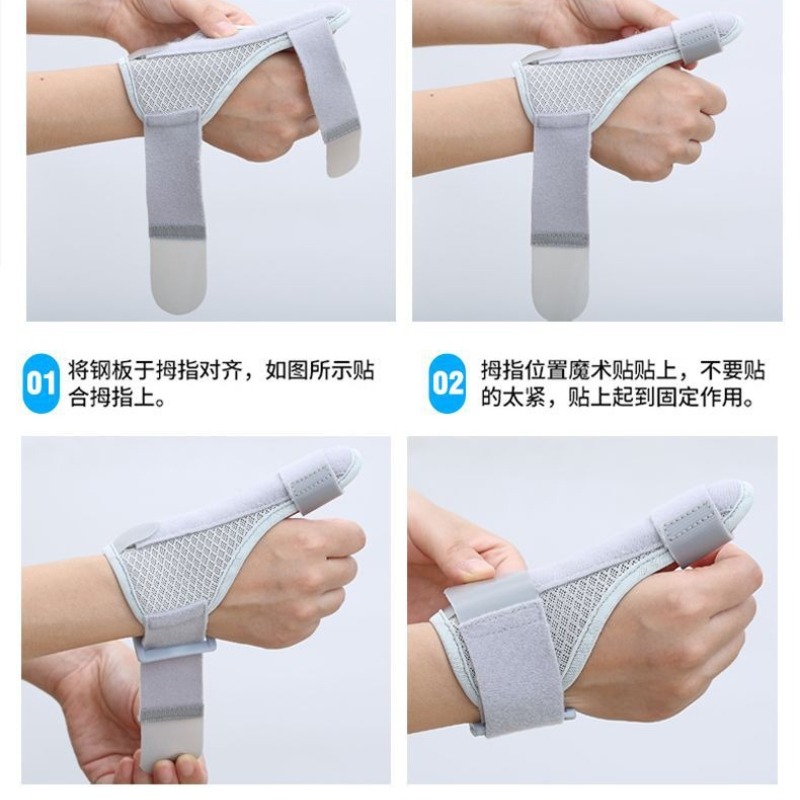 01 将钢板于拇指对齐，如图所示贴合拇指上。

02 拇指位置魔术贴贴上，不要贴的太紧，贴上起到固定作用。