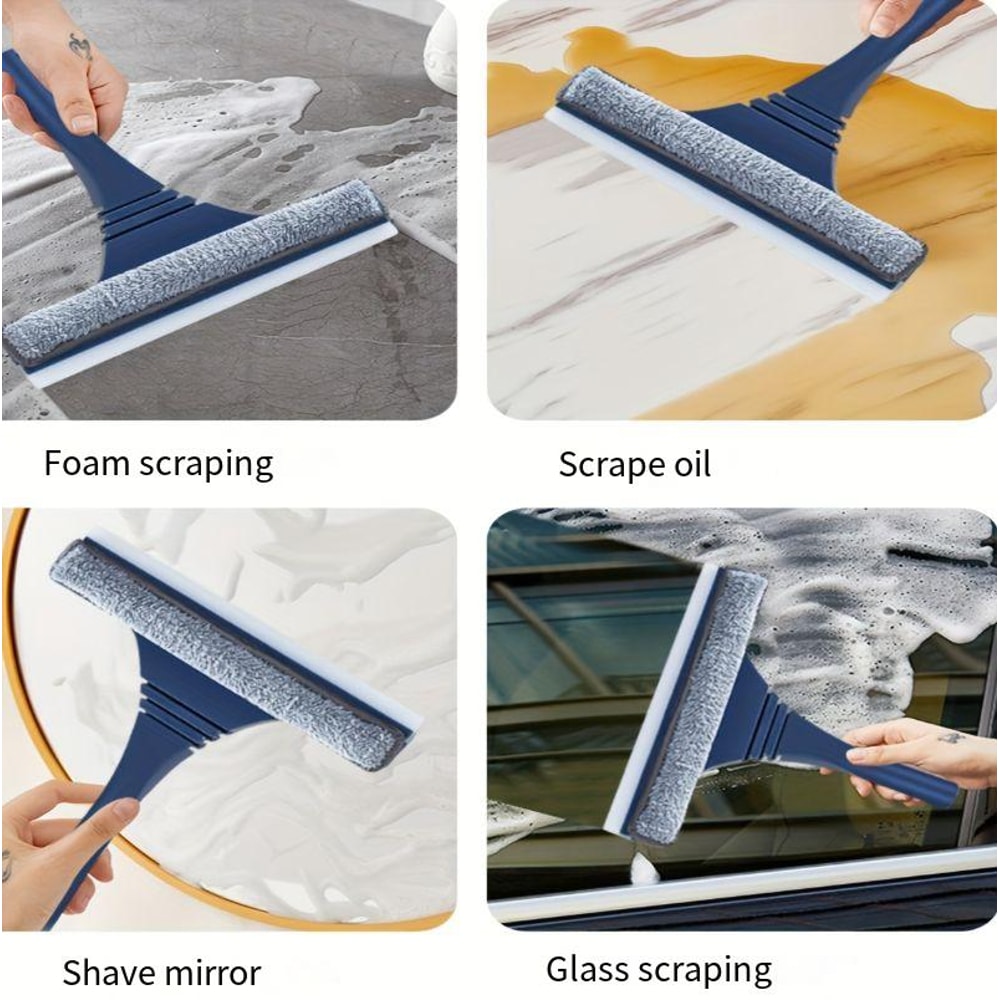 Foam scraping

Scrape oil

Shave mirror

Glass scraping