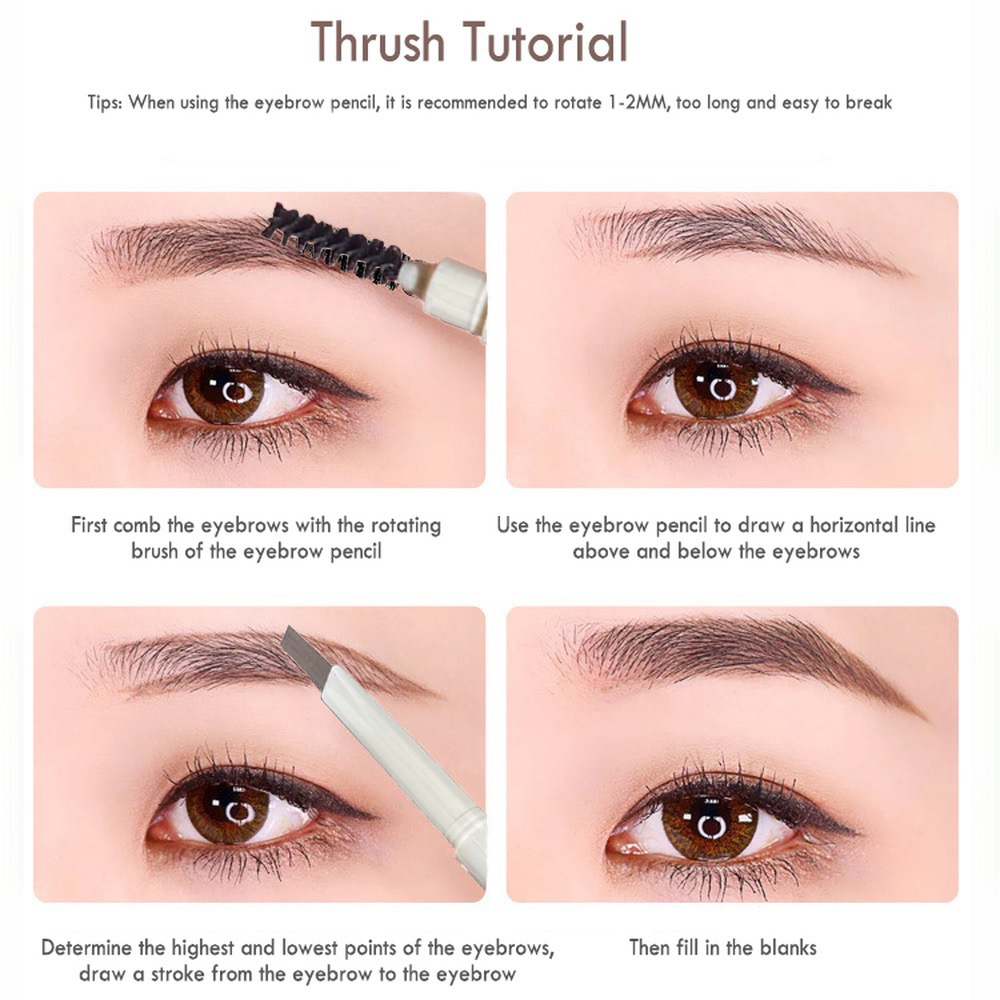 Thrush Tutorial

Tips: When using the eyebrow pencil, it is recommended to rotate 1-2MM, too long and easy to break

First comb the eyebrows with the rotating brush of the eyebrow pencil

Use the eyebrow pencil to draw a horizontal line above and below the eyebrows

Determine the highest and lowest points of the eyebrows, draw a stroke from the eyebrow to the eyebrow

Then fill in the blanks