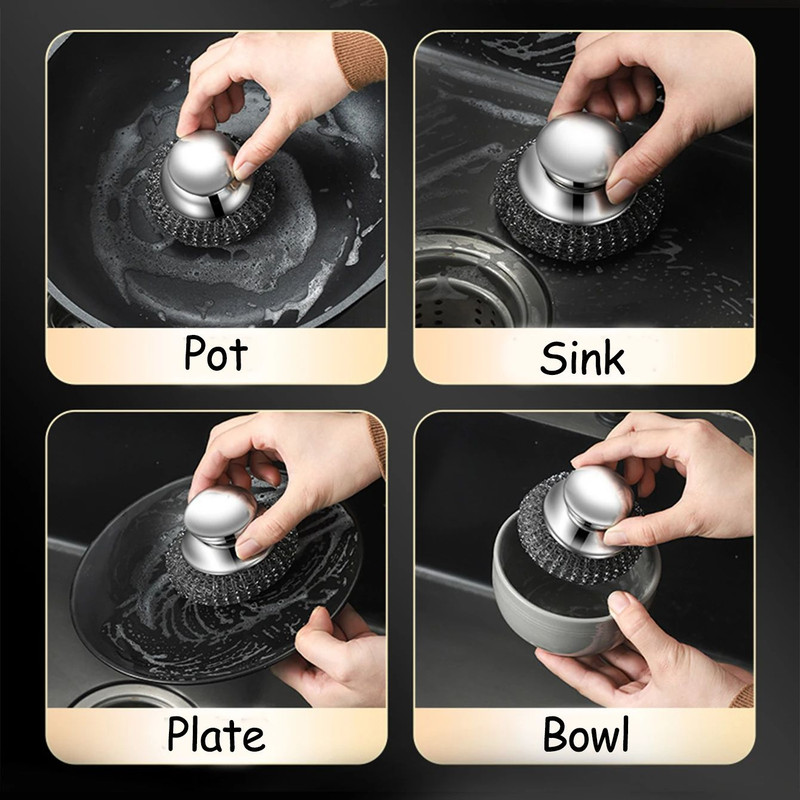 Pot

Sink

Plate

Bowl