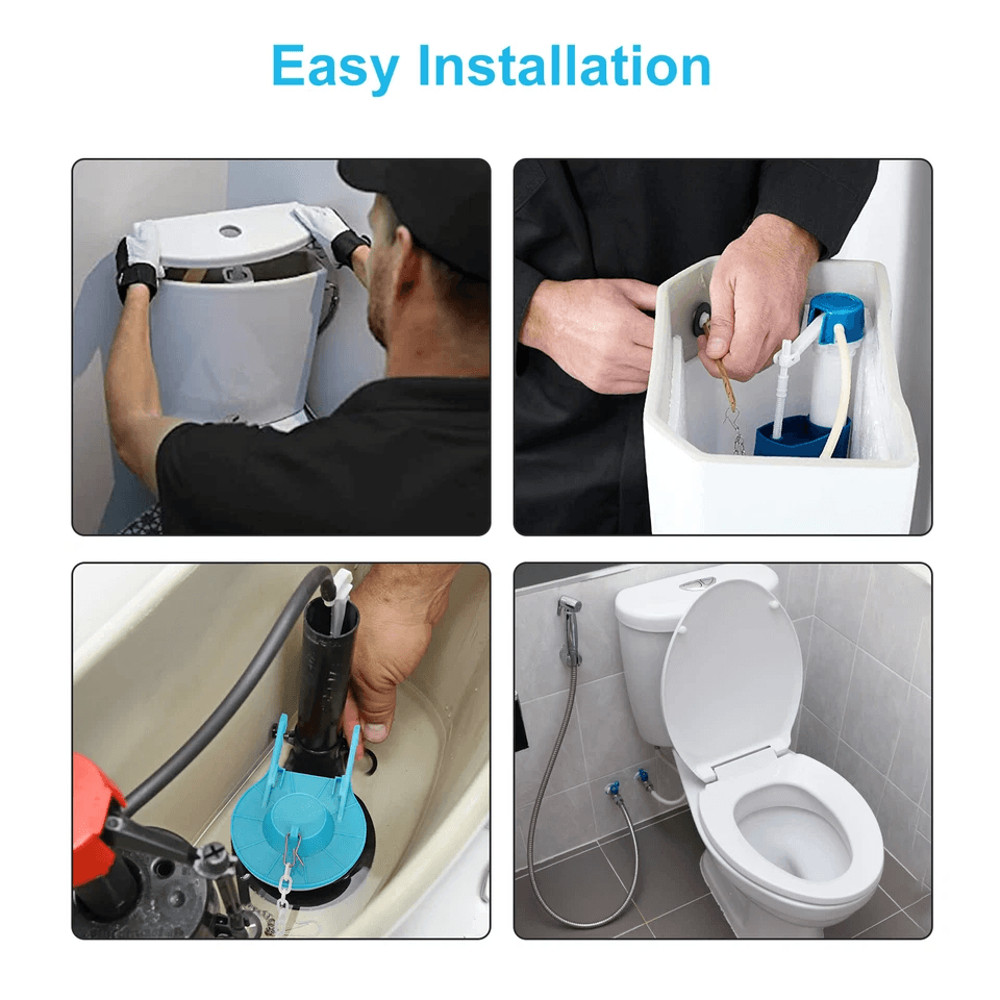 Easy Installation