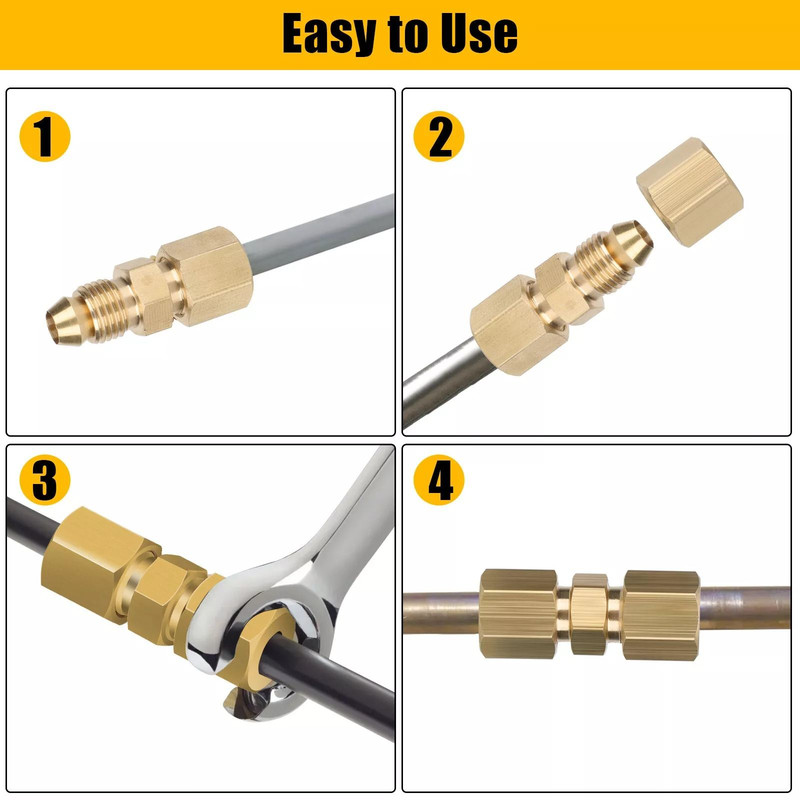 Easy to Use

1

2

3

4