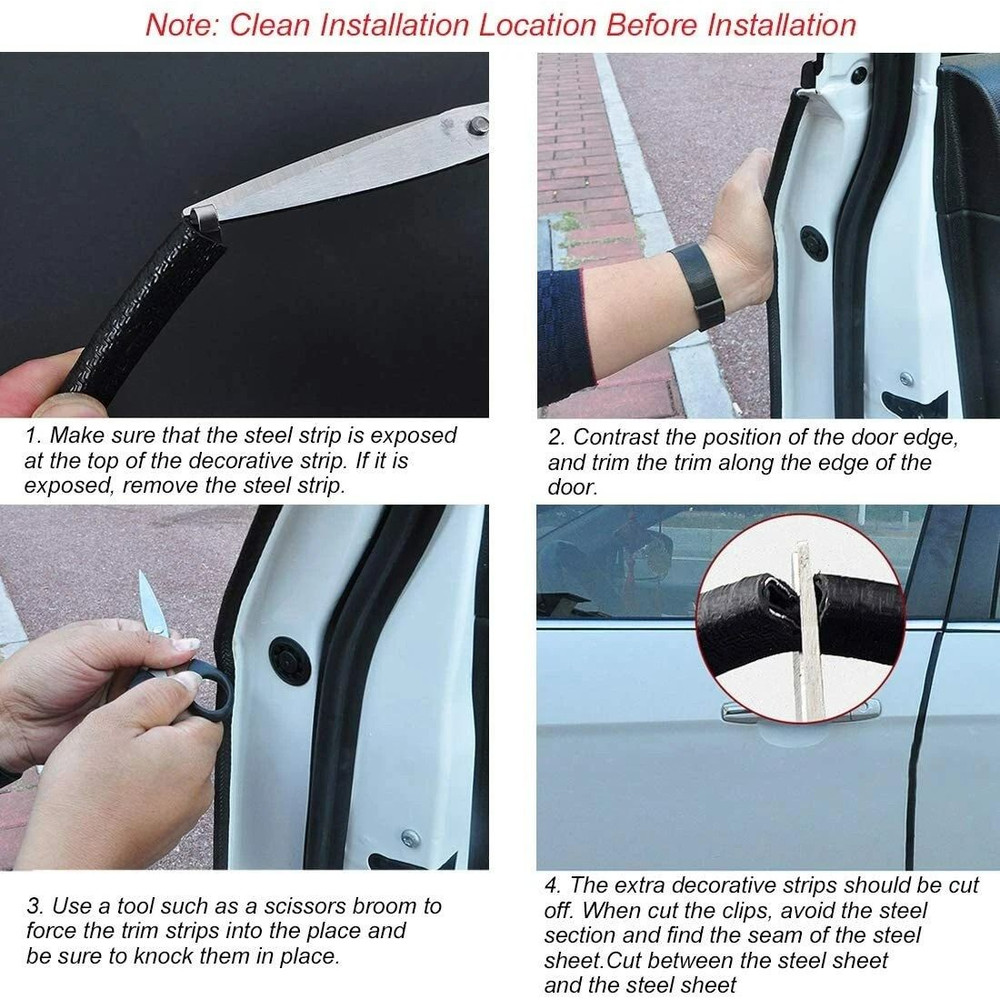 Note: Clean Installation Location Before Installation

1. Make sure that the steel strip is exposed at the top of the decorative strip. If it is exposed, remove the steel strip.

2. Contrast the position of the door edge, and trim the trim along the edge of the door.

3. Use a tool such as a scissors broom to force the trim strips into the place and be sure to knock them in place.

4. The extra decorative strips should be cut off. When cut the clips, avoid the steel section and find the seam of the steel sheet.Cut between the steel sheet and the steel sheet