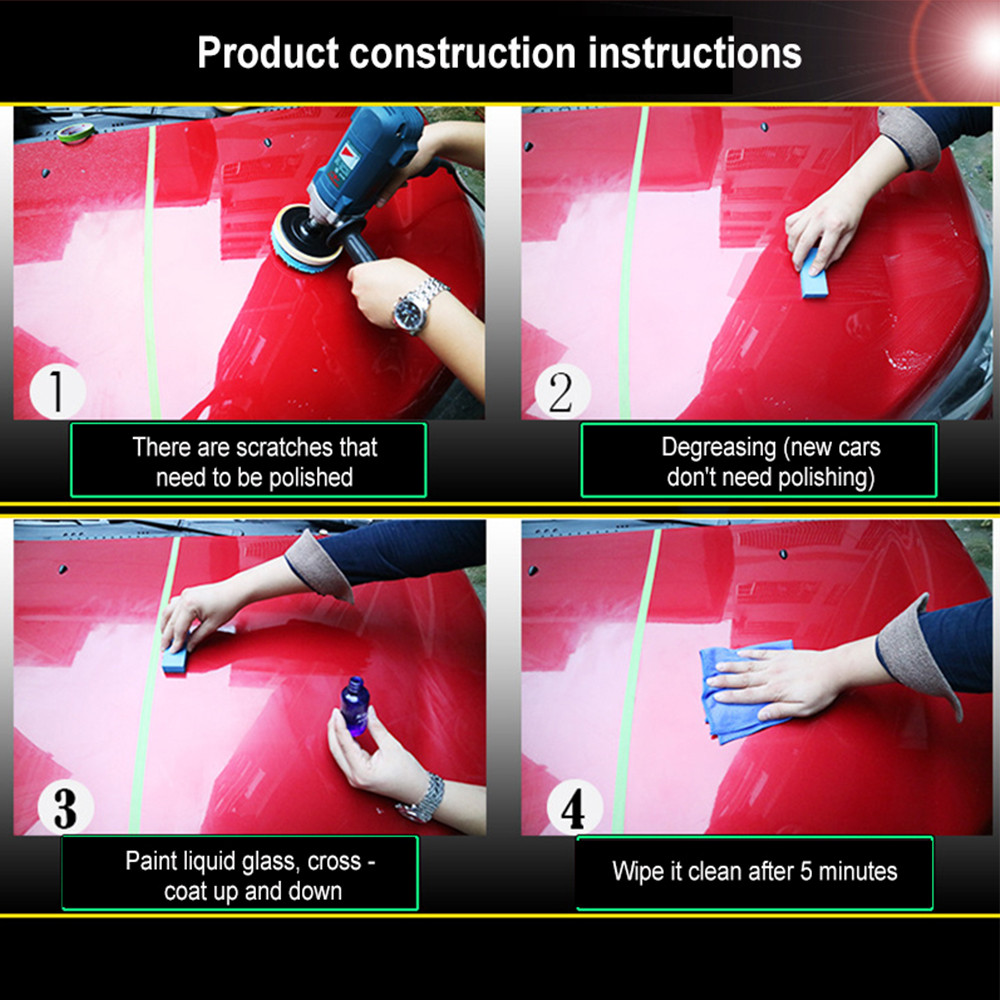 Product construction instructions

1

There are scratches that need to be polished

2

Degreasing (new cars don't need polishing)

3

Paint liquid glass, cross - coat up and down

4

Wipe it clean after 5 minutes