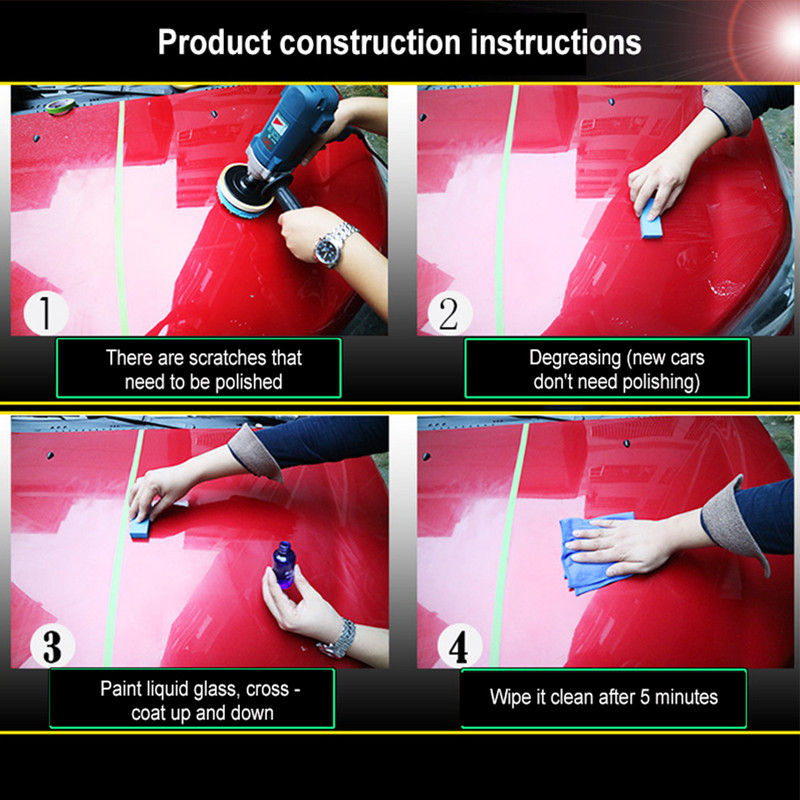 Product construction instructions

1

There are scratches that need to be polished

2

Degreasing (new cars don't need polishing)

3

Paint liquid glass, cross - coat up and down

4

Wipe it clean after 5 minutes