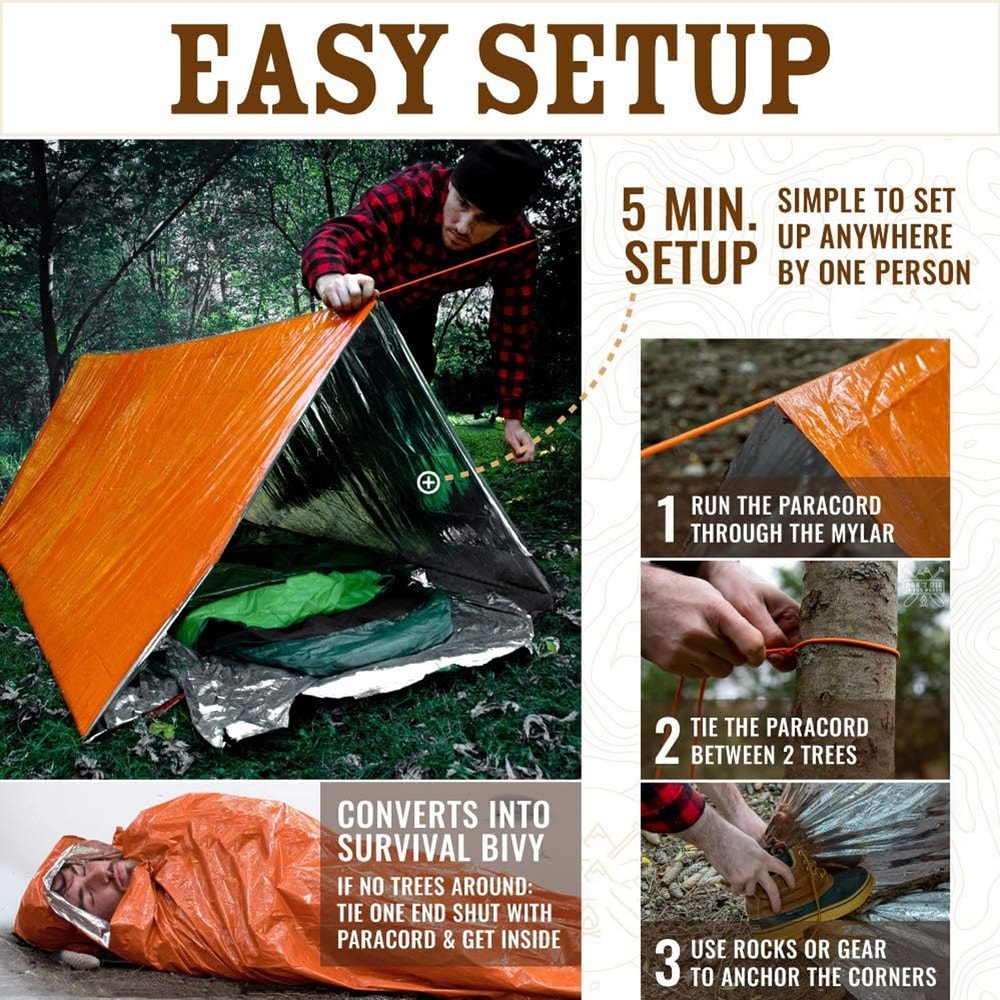 EASY SETUP

5 MIN. SETUP

SIMPLE TO SET UP ANYWHERE BY ONE PERSON

1 RUN THE PARACORD THROUGH THE MYLAR

2 TIE THE PARACORD BETWEEN 2 TREES

3 USE ROCKS OR GEAR TO ANCHOR THE CORNERS

CONVERTS INTO SURVIVAL BIVY

IF NO TREES AROUND: TIE ONE END SHUT WITH PARACORD & GET INSIDE