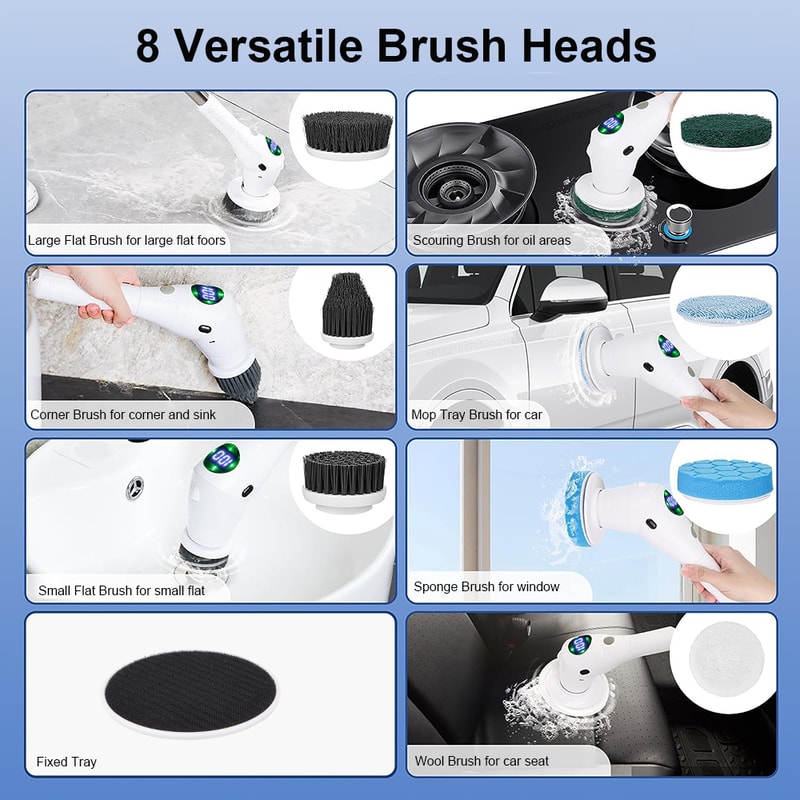 8 Versatile Brush Heads

Large Flat Brush for large flat foors

Scouring Brush for oil areas

Corner Brush for corner and sink

Mop Tray Brush for car

Small Flat Brush for small flat

Sponge Brush for window

Fixed Tray

Wool Brush for car seat