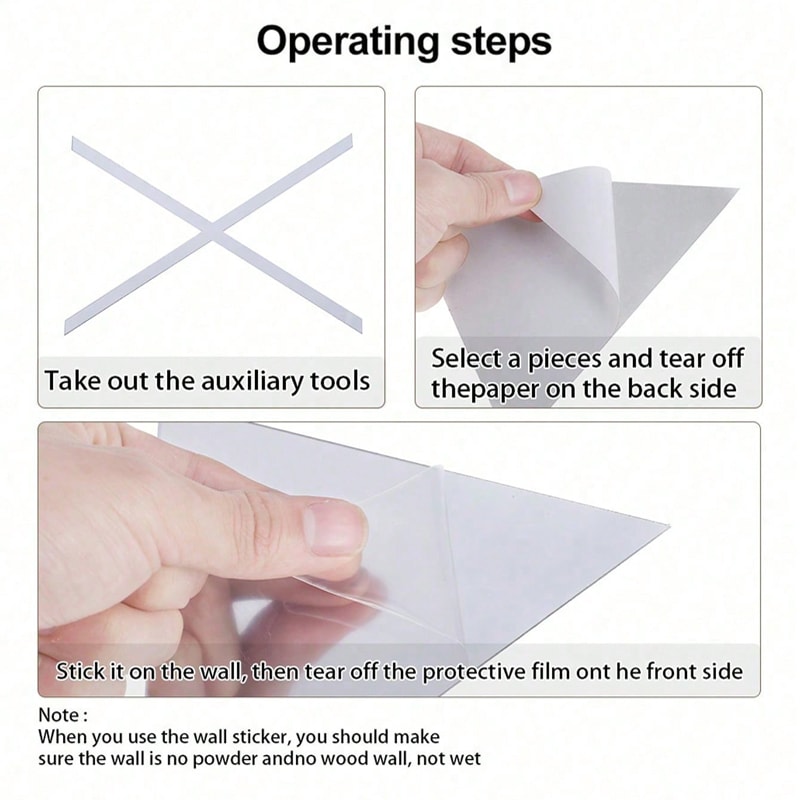 Operating steps

Take out the auxiliary tools

Select a pieces and tear off thepaper on the back side

Stick it on the wall, then tear off the protective film ont he front side

Note :
When you use the wall sticker, you should make sure the wall is no powder andno wood wall, not wet