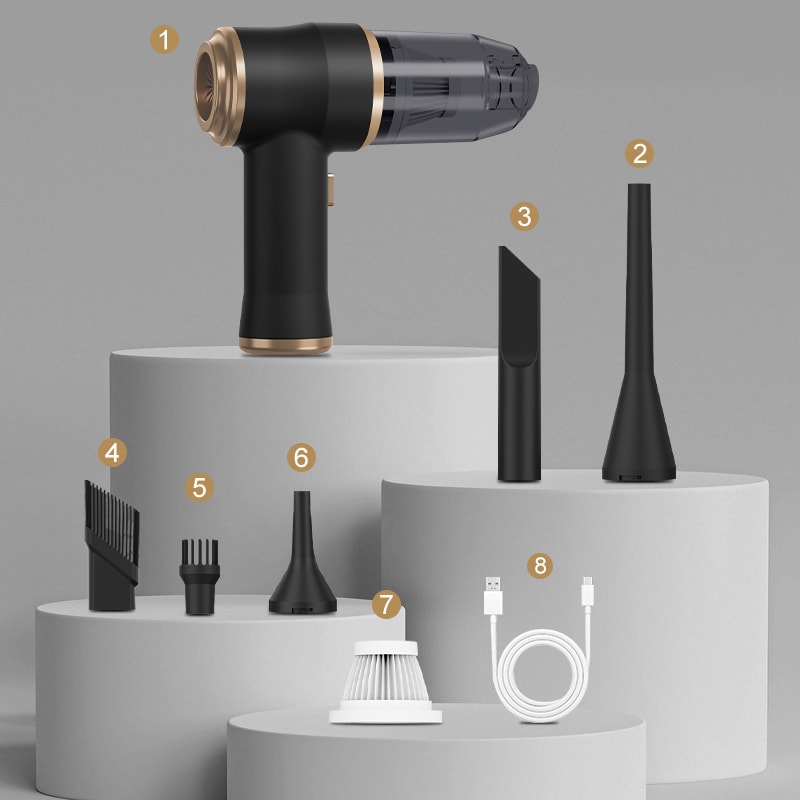 1

2

3

4

5

6

7

8