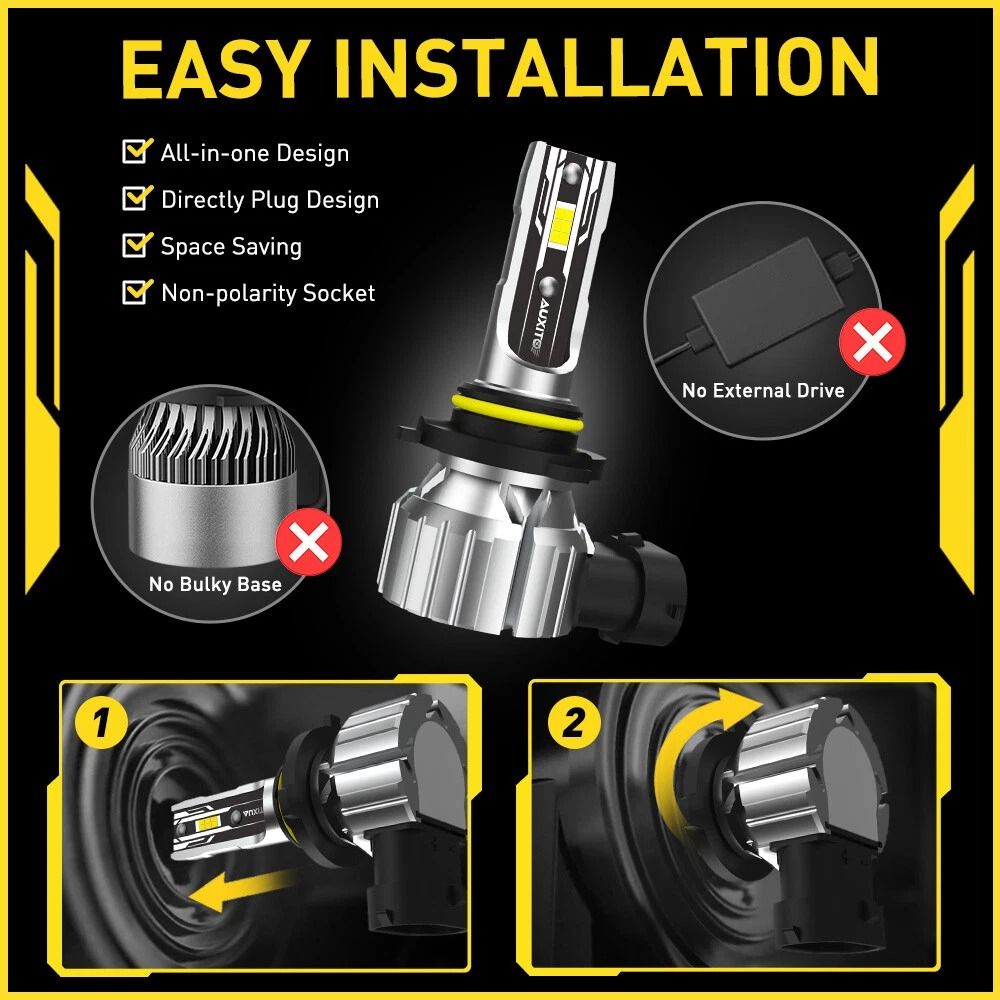 EASY INSTALLATION

All-in-one Design
Directly Plug Design
Space Saving
Non-polarity Socket

AUXITO

No External Drive

No Bulky Base

1

2