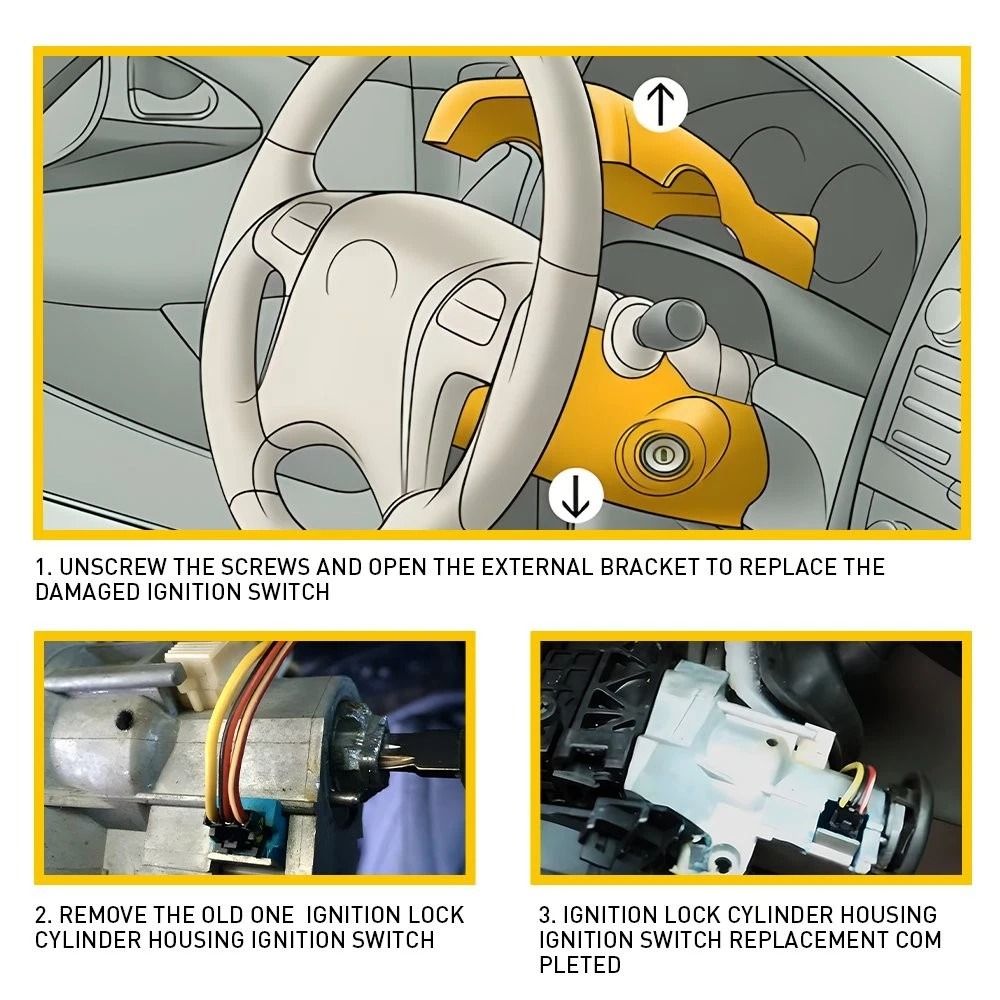 1. UNSCREW THE SCREWS AND OPEN THE EXTERNAL BRACKET TO REPLACE THE DAMAGED IGNITION SWITCH

2. REMOVE THE OLD ONE IGNITION LOCK CYLINDER HOUSING IGNITION SWITCH

3. IGNITION LOCK CYLINDER HOUSING IGNITION SWITCH REPLACEMENT COM PLETED