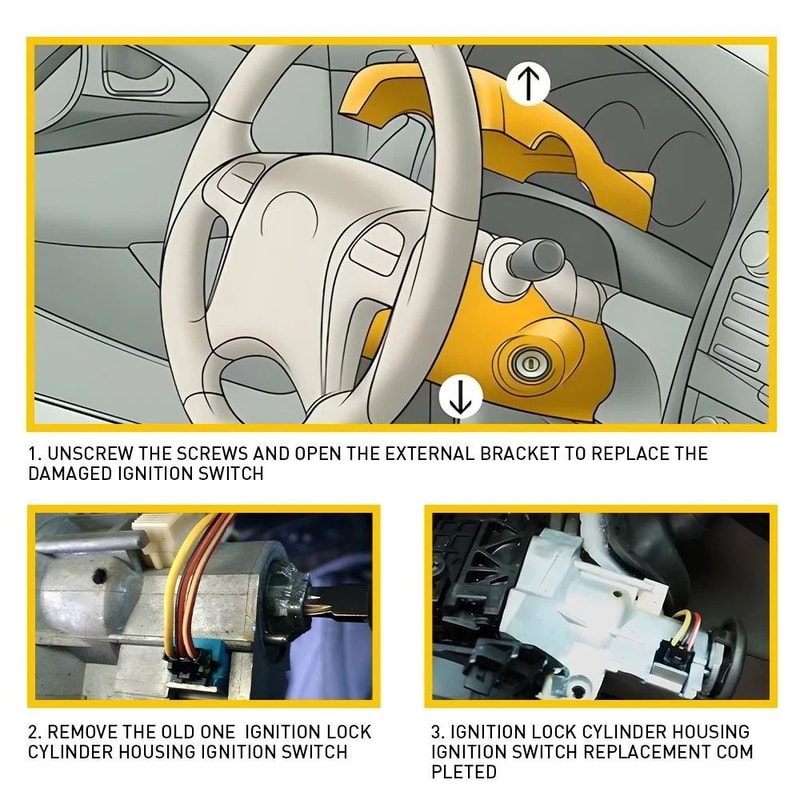 1. UNSCREW THE SCREWS AND OPEN THE EXTERNAL BRACKET TO REPLACE THE DAMAGED IGNITION SWITCH

2. REMOVE THE OLD ONE IGNITION LOCK CYLINDER HOUSING IGNITION SWITCH

3. IGNITION LOCK CYLINDER HOUSING IGNITION SWITCH REPLACEMENT COM PLETED