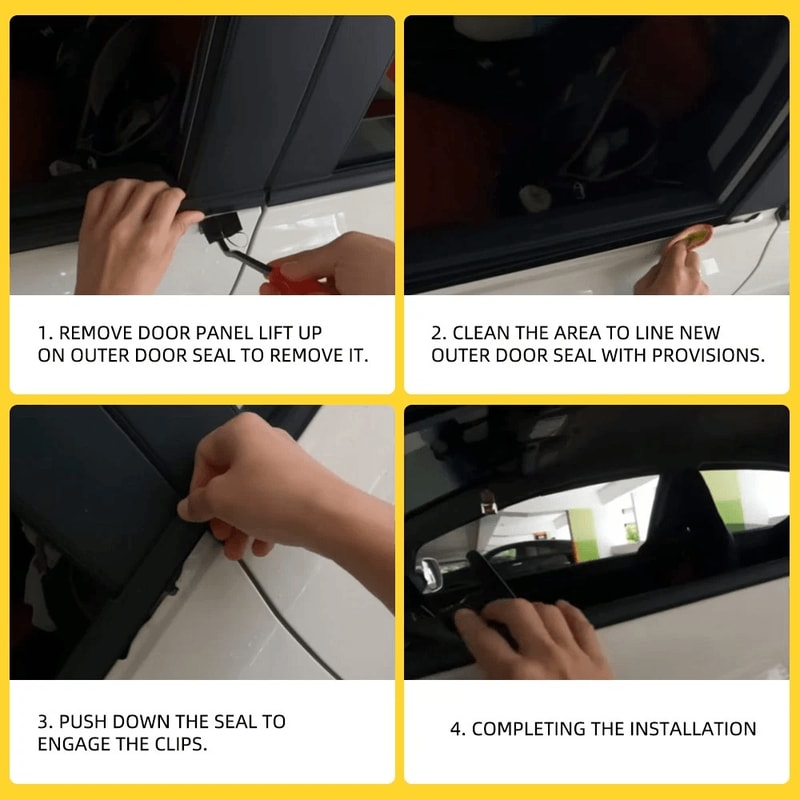 1. REMOVE DOOR PANEL LIFT UP ON OUTER DOOR SEAL TO REMOVE IT.

2. CLEAN THE AREA TO LINE NEW OUTER DOOR SEAL WITH PROVISIONS.

3. PUSH DOWN THE SEAL TO ENGAGE THE CLIPS.

4. COMPLETING THE INSTALLATION