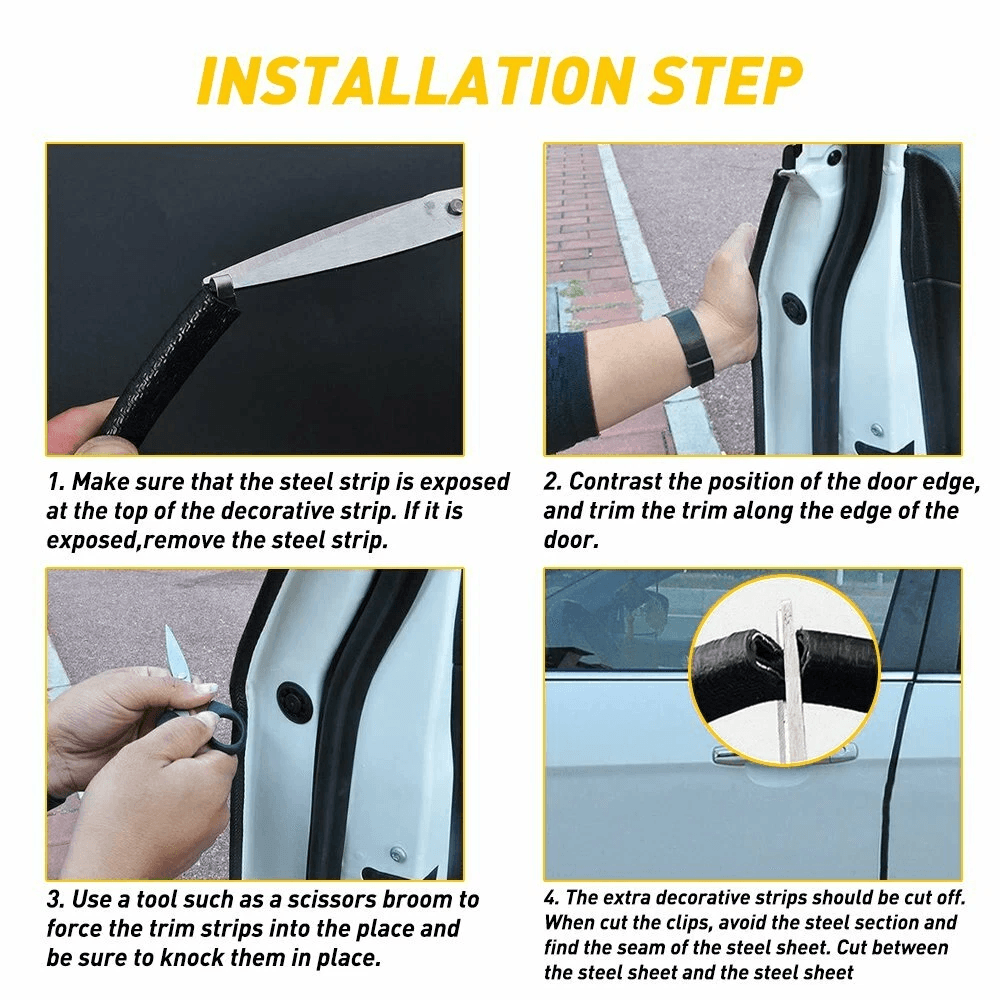 INSTALLATION STEP

1. Make sure that the steel strip is exposed at the top of the decorative strip. If it is exposed,remove the steel strip.

2. Contrast the position of the door edge, and trim the trim along the edge of the door.

3. Use a tool such as a scissors broom to force the trim strips into the place and be sure to knock them in place.

4. The extra decorative strips should be cut off. When cut the clips, avoid the steel section and find the seam of the steel sheet. Cut between the steel sheet and the steel sheet