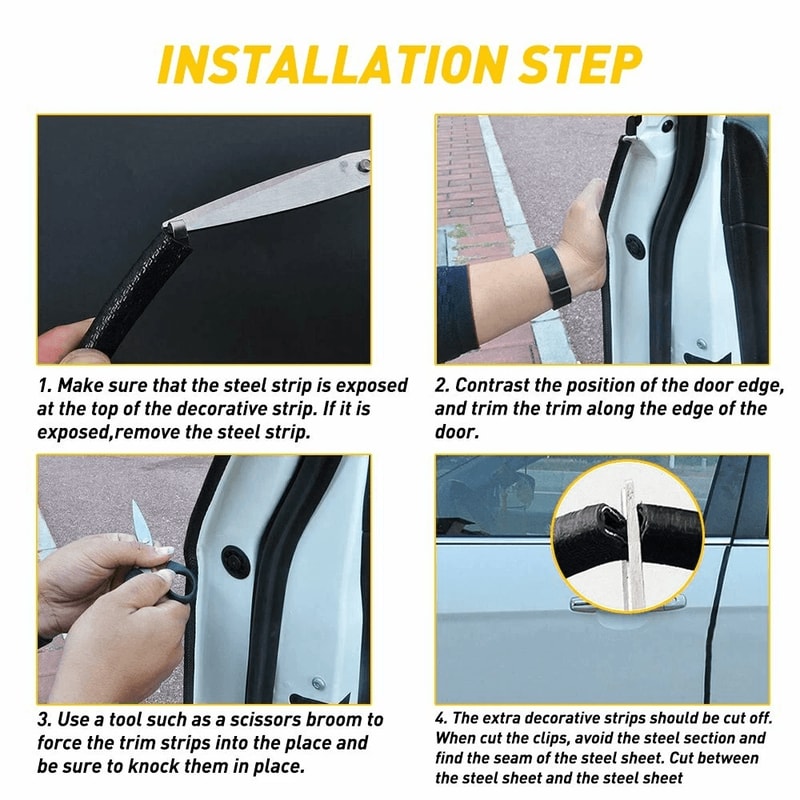 INSTALLATION STEP

1. Make sure that the steel strip is exposed at the top of the decorative strip. If it is exposed,remove the steel strip.

2. Contrast the position of the door edge, and trim the trim along the edge of the door.

3. Use a tool such as a scissors broom to force the trim strips into the place and be sure to knock them in place.

4. The extra decorative strips should be cut off. When cut the clips, avoid the steel section and find the seam of the steel sheet. Cut between the steel sheet and the steel sheet