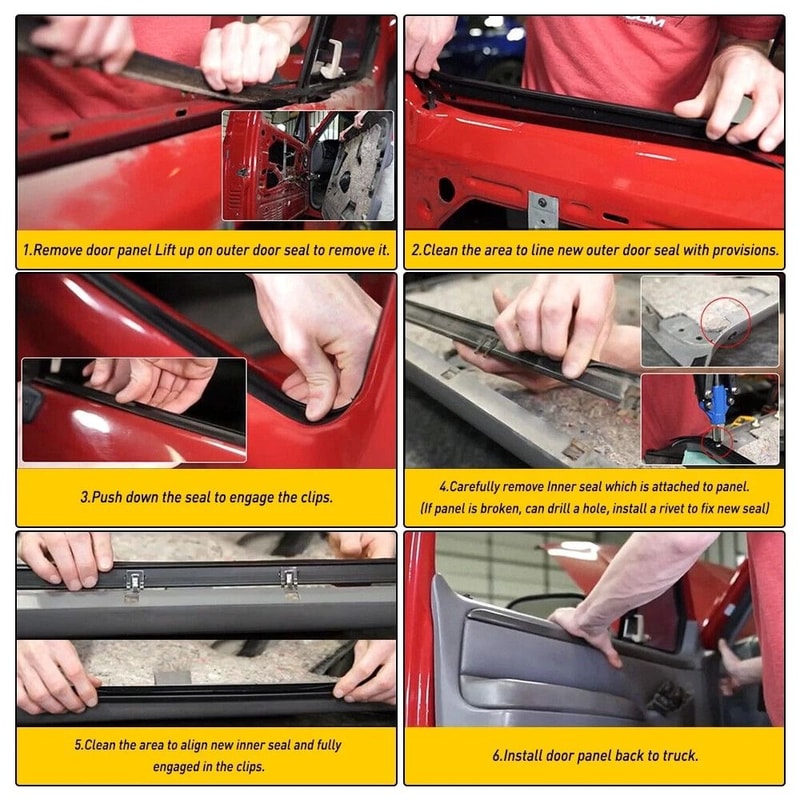 1.Remove door panel Lift up on outer door seal to remove it.

2.Clean the area to line new outer door seal with provisions.

3.Push down the seal to engage the clips.

4.Carefully remove Inner seal which is attached to panel. (If panel is broken, can drill a hole, install a rivet to fix new seal)

5.Clean the area to align new inner seal and fully engaged in the clips.

6.Install door panel back to truck.