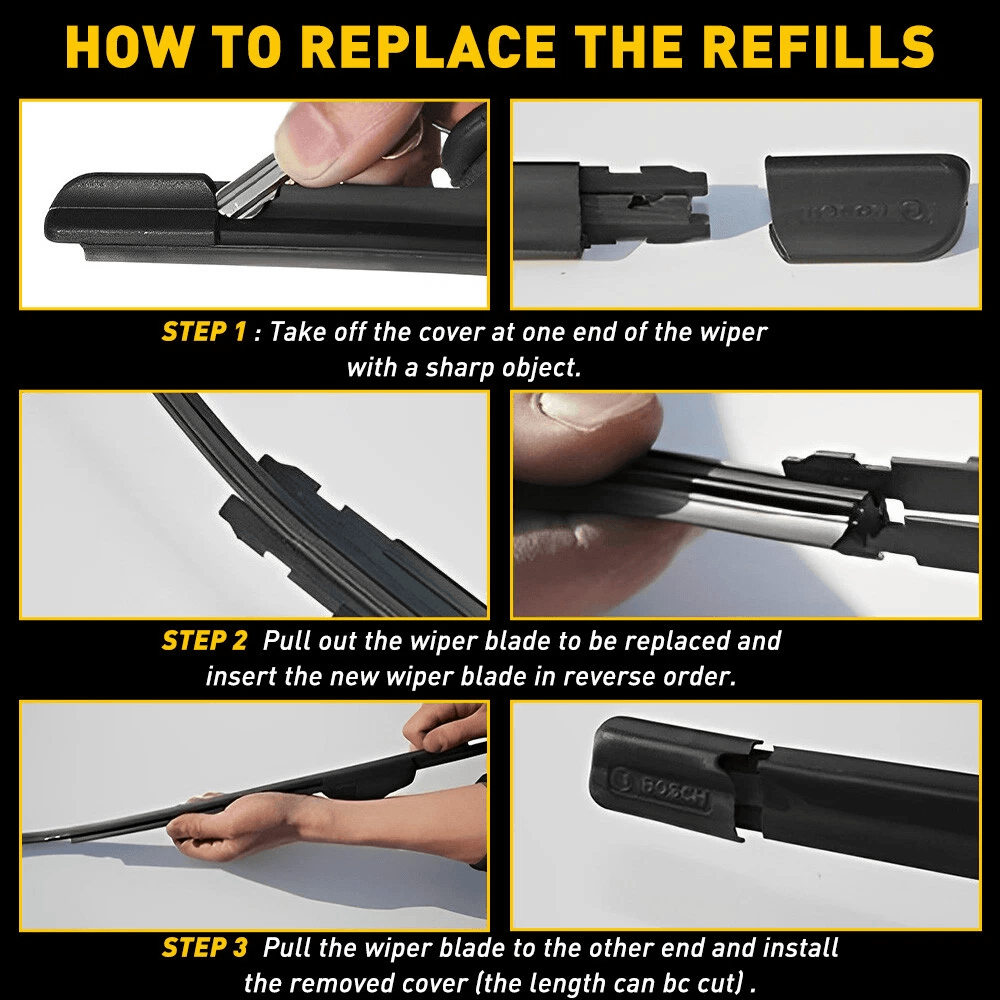 HOW TO REPLACE THE REFILLS

BOSCH

STEP 1 : Take off the cover at one end of the wiper with a sharp object.

STEP 2 Pull out the wiper blade to be replaced and insert the new wiper blade in reverse order.

BOSCH

STEP 3 Pull the wiper blade to the other end and install the removed cover (the length can bc cut) .