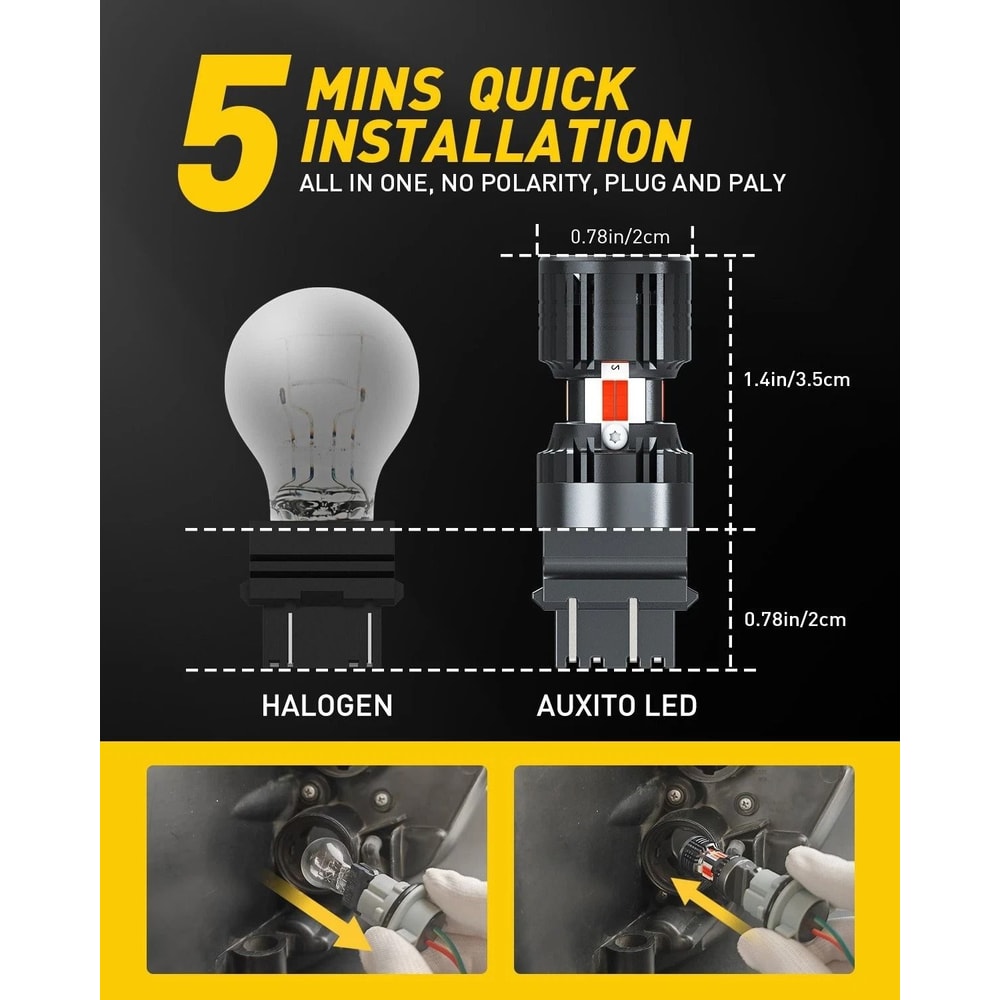 5 MINS QUICK INSTALLATION

ALL IN ONE, NO POLARITY, PLUG AND PALY

0.78in/2cm

1.4in/3.5cm

0.78in/2cm

HALOGEN

AUXITO LED