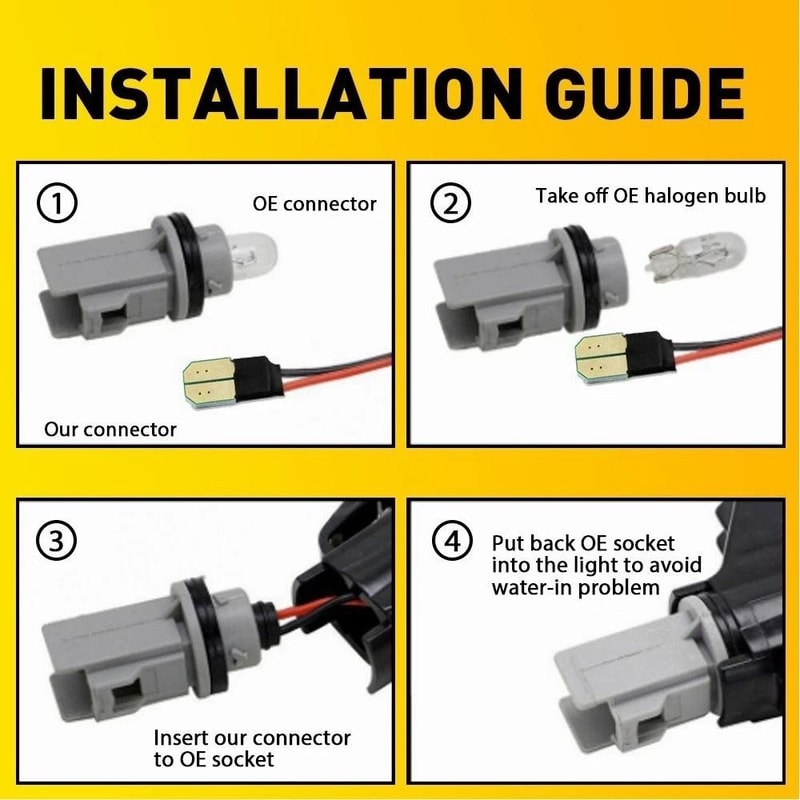 INSTALLATION GUIDE

①
OE connector
Our connector

②
Take off OE halogen bulb

③
Insert our connector to OE socket

④
Put back OE socket into the light to avoid water-in problem