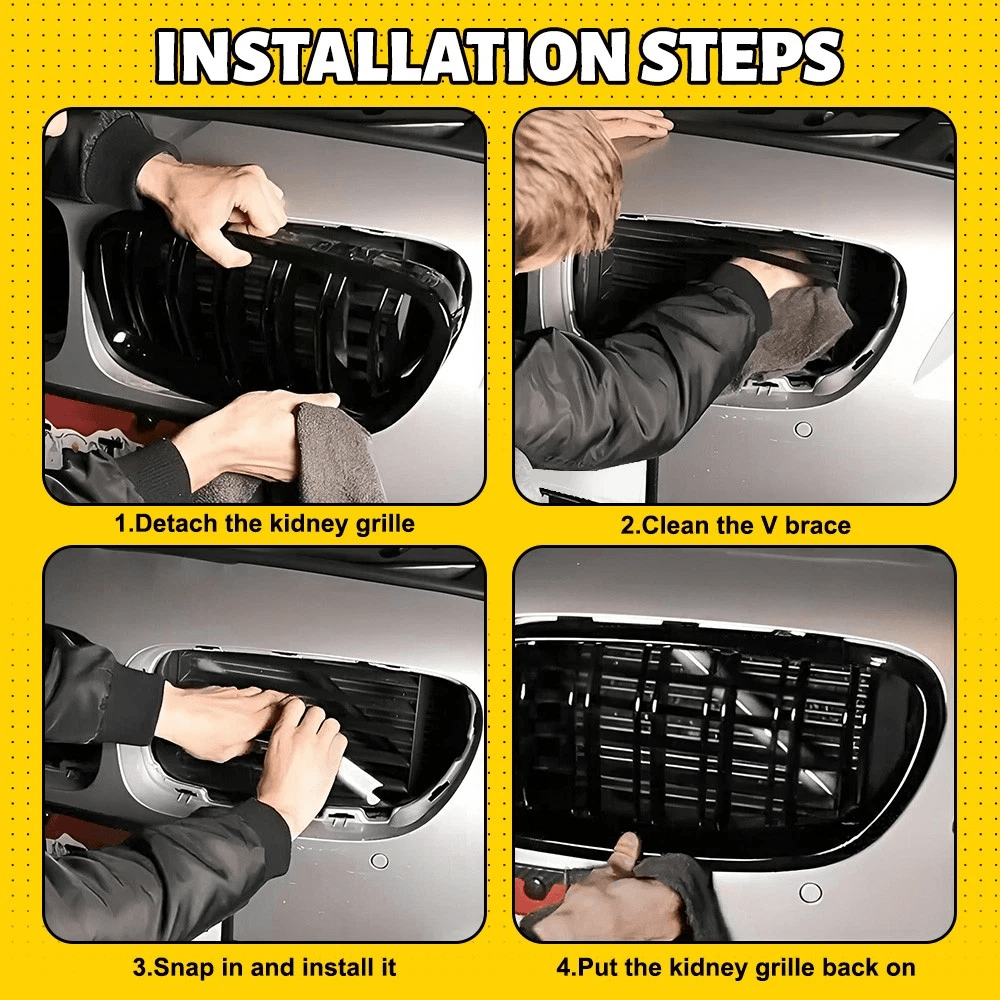 INSTALLATION STEPS

1.Detach the kidney grille

2.Clean the V brace

3.Snap in and install it

4.Put the kidney grille back on