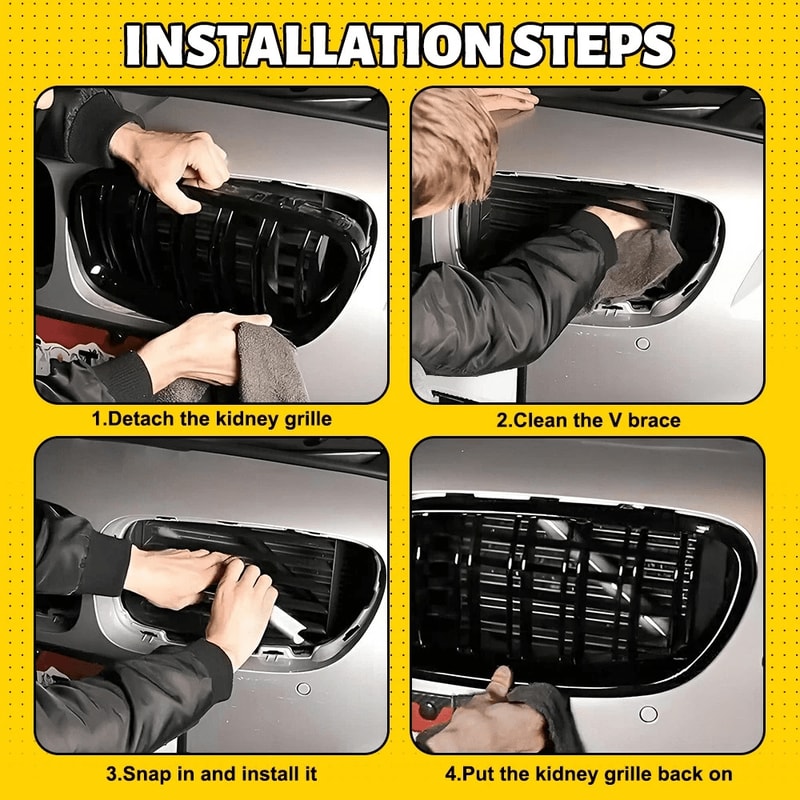 INSTALLATION STEPS

1.Detach the kidney grille

2.Clean the V brace

3.Snap in and install it

4.Put the kidney grille back on