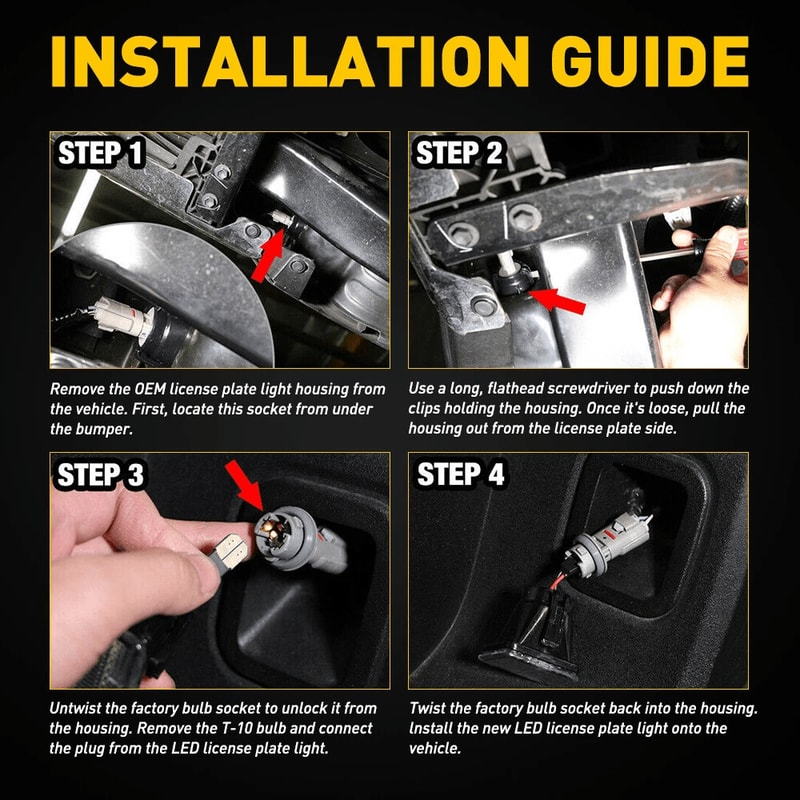 INSTALLATION GUIDE

STEP 1

Remove the OEM license plate light housing from the vehicle. First, locate this socket from under the bumper.

STEP 2

Use a long, flathead screwdriver to push down the clips holding the housing. Once it's loose, pull the housing out from the license plate side.

STEP 3

Untwist the factory bulb socket to unlock it from the housing. Remove the T-10 bulb and connect the plug from the LED license plate light.

STEP 4

Twist the factory bulb socket back into the housing. Install the new LED license plate light onto the vehicle.