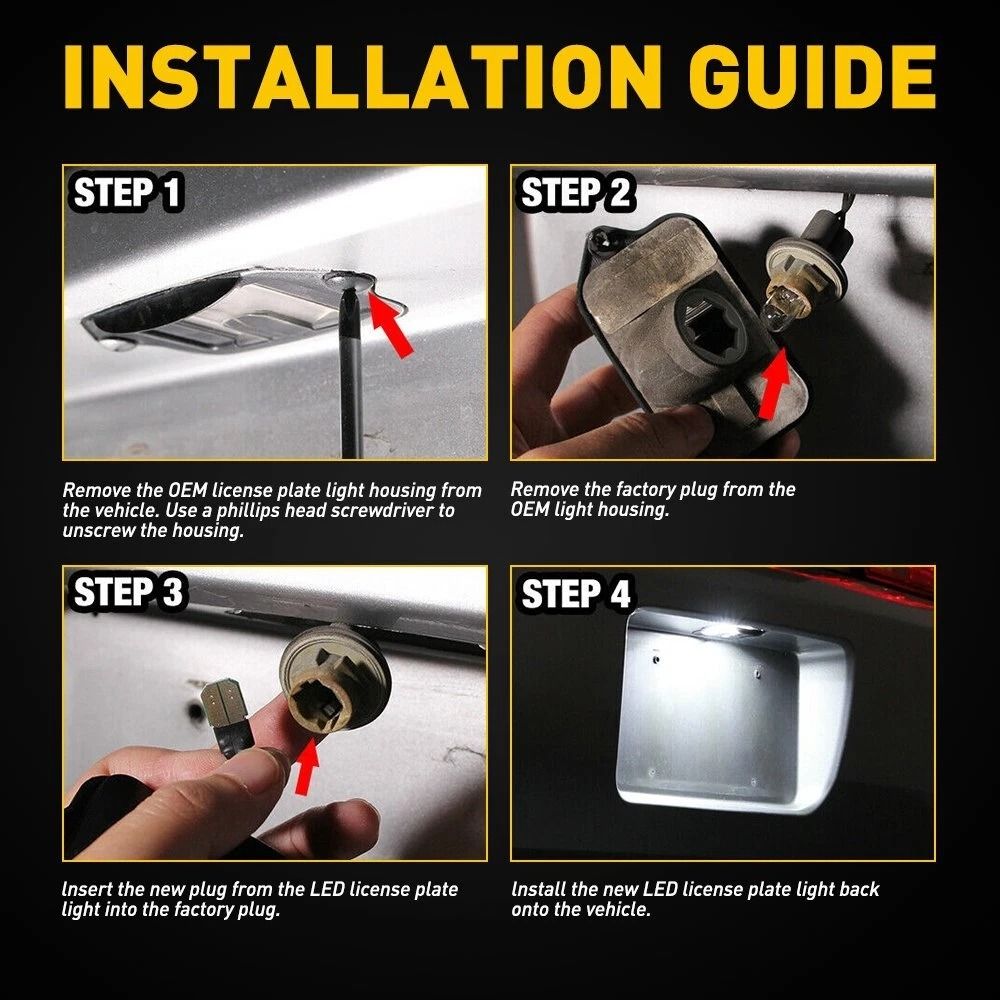 INSTALLATION GUIDE

STEP 1

Remove the OEM license plate light housing from the vehicle. Use a phillips head screwdriver to unscrew the housing.

STEP 2

Remove the factory plug from the OEM light housing.

STEP 3

Insert the new plug from the LED license plate light into the factory plug.

STEP 4

Install the new LED license plate light back onto the vehicle.