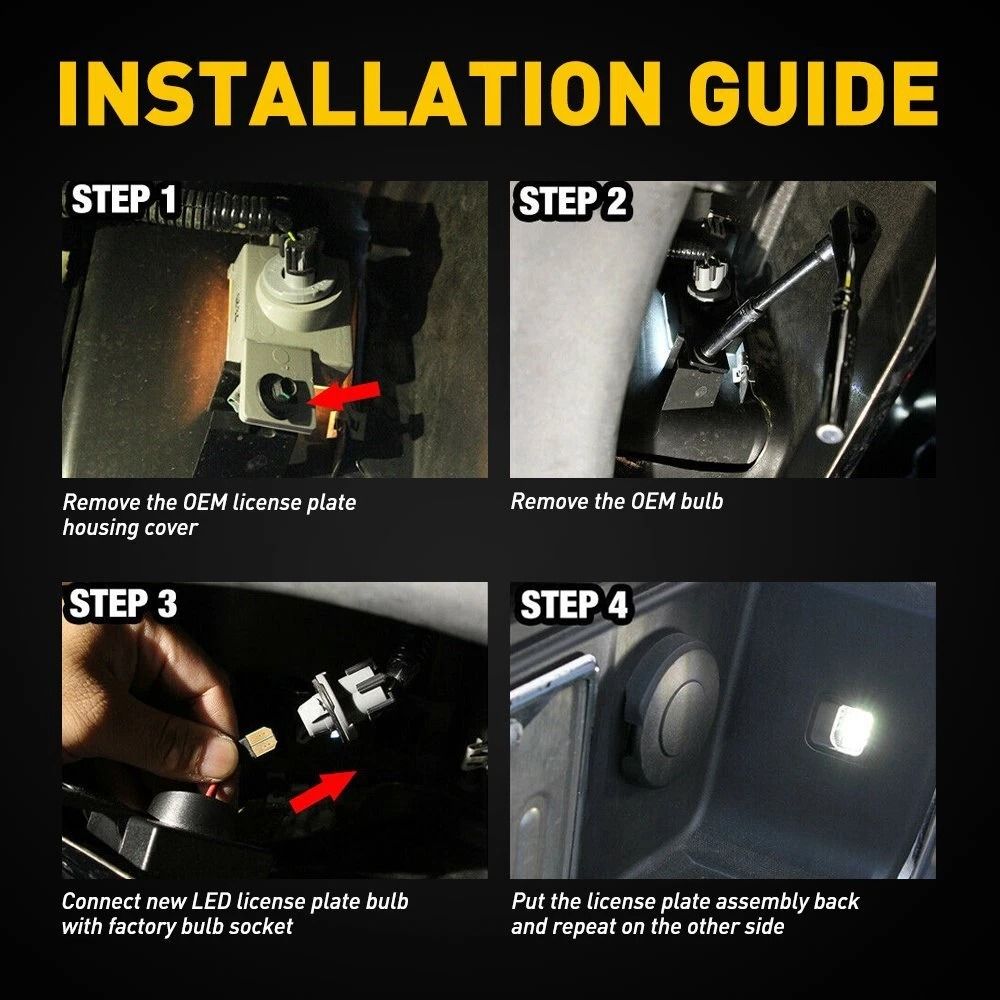 INSTALLATION GUIDE

STEP 1

Remove the OEM license plate housing cover

STEP 2

Remove the OEM bulb

STEP 3

Connect new LED license plate bulb with factory bulb socket

STEP 4

Put the license plate assembly back and repeat on the other side