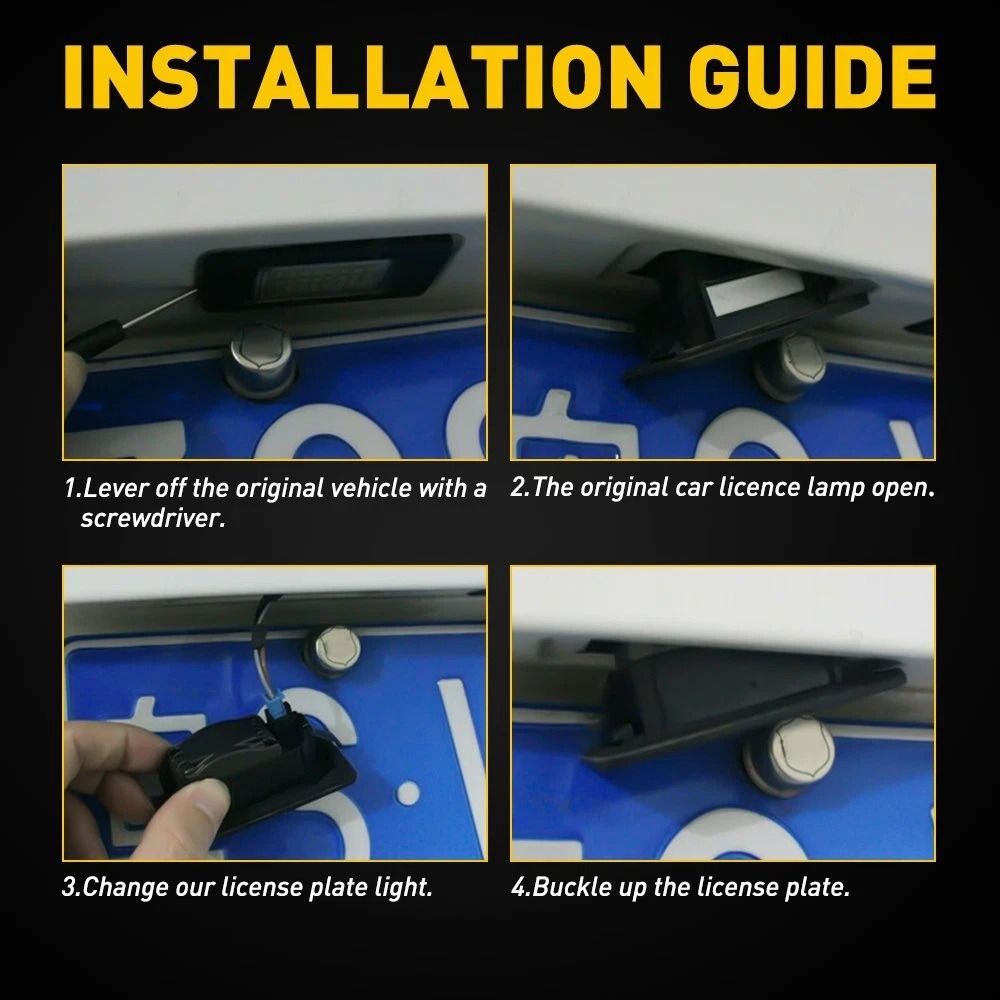 INSTALLATION GUIDE

1.Lever off the original vehicle with a screwdriver.

2.The original car licence lamp open.

3.Change our license plate light.

4.Buckle up the license plate.