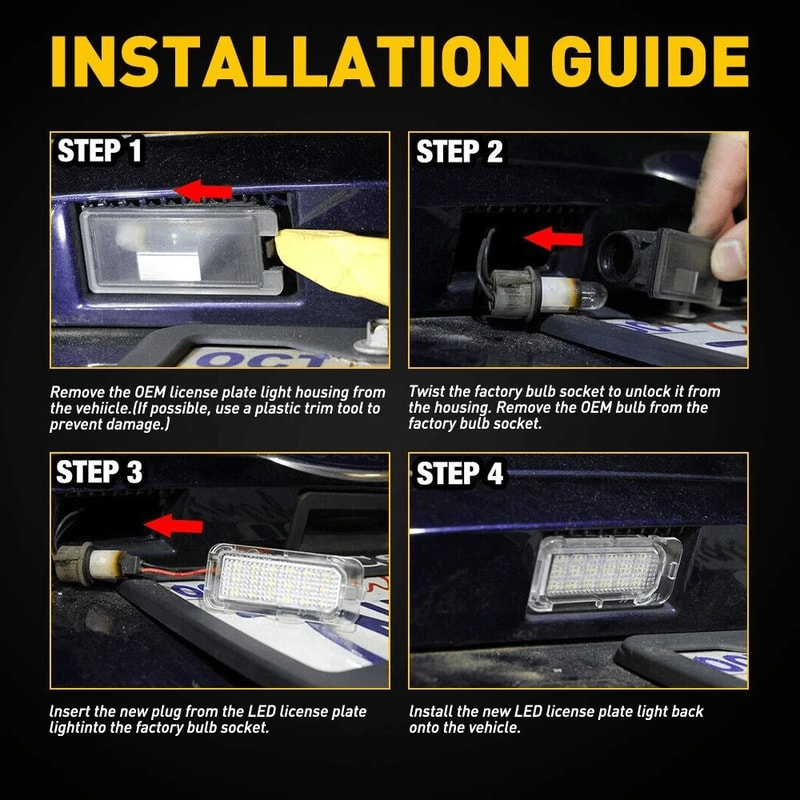 INSTALLATION GUIDE

STEP 1

OCT

Remove the OEM license plate light housing from the vehiicle.(If possible, use a plastic trim tool to prevent damage.)

STEP 2

Twist the factory bulb socket to unlock it from the housing. Remove the OEM bulb from the factory bulb socket.

STEP 3

lnsert the new plug from the LED license plate lightinto the factory bulb socket.

STEP 4

lnstall the new LED license plate light back onto the vehicle.